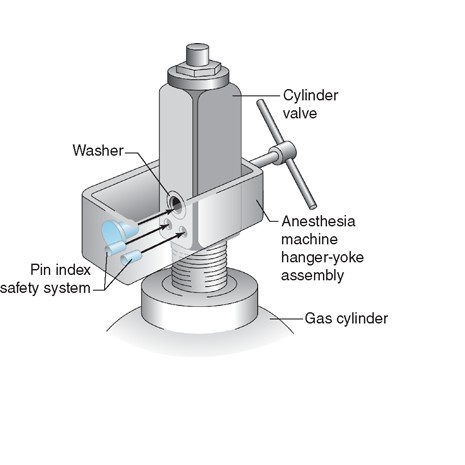 Cylinder valve

Washer

Anesthesia machine hanger-yoke assembly

Pin index safety system

Gas cylinder