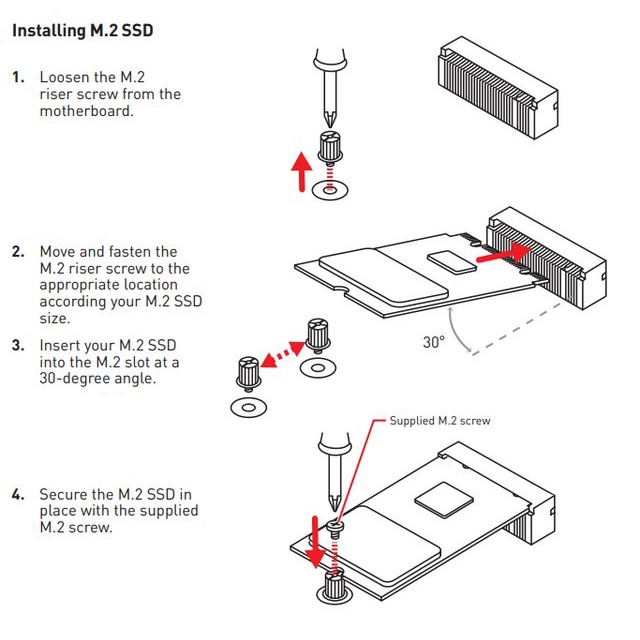 Installing M.2 SSD

1. Loosen the M.2 riser screw from the motherboard.

2. Move and fasten the M.2 riser screw to the appropriate location according your M.2 SSD size.

3. Insert your M.2 SSD into the M.2 slot at a 30-degree angle.

30°

Supplied M.2 screw

4. Secure the M.2 SSD in place with the supplied M.2 screw.