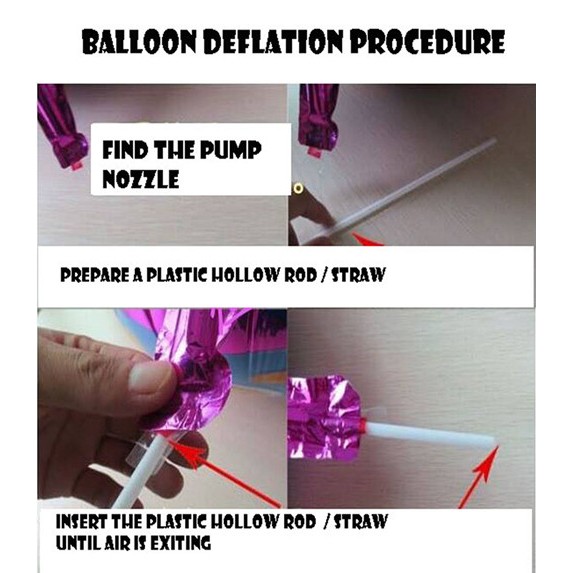 BALLOON DEFLATION PROCEDURE

FIND THE PUMP NOZZLE

PREPARE A PLASTIC HOLLOW ROD / STRAW

INSERT THE PLASTIC HOLLOW ROD / STRAW
UNTIL AIR IS EXITING