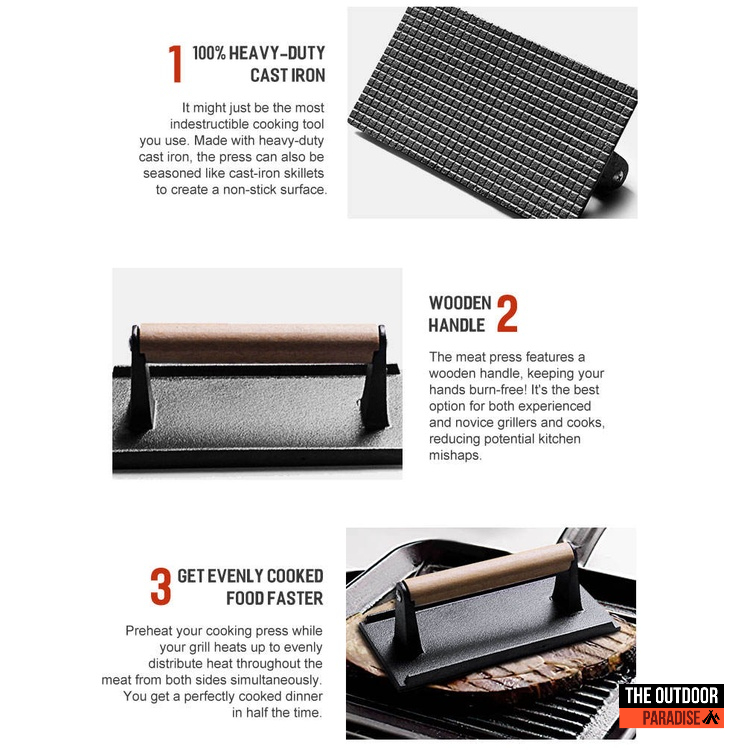 1 100% HEAVY-DUTY CAST IRON

It might just be the most indestructible cooking tool you use. Made with heavy-duty cast iron, the press can also be seasoned like cast-iron skillets to create a non-stick surface.

WOODEN HANDLE 2

The meat press features a wooden handle, keeping your hands burn-free! It's the best option for both experienced and novice grillers and cooks, reducing potential kitchen mishaps.

3 GET EVENLY COOKED FOOD FASTER

Preheat your cooking press while your grill heats up to evenly distribute heat throughout the meat from both sides simultaneously. You get a perfectly cooked dinner in half the time.

THE OUTDOOR PARADISE