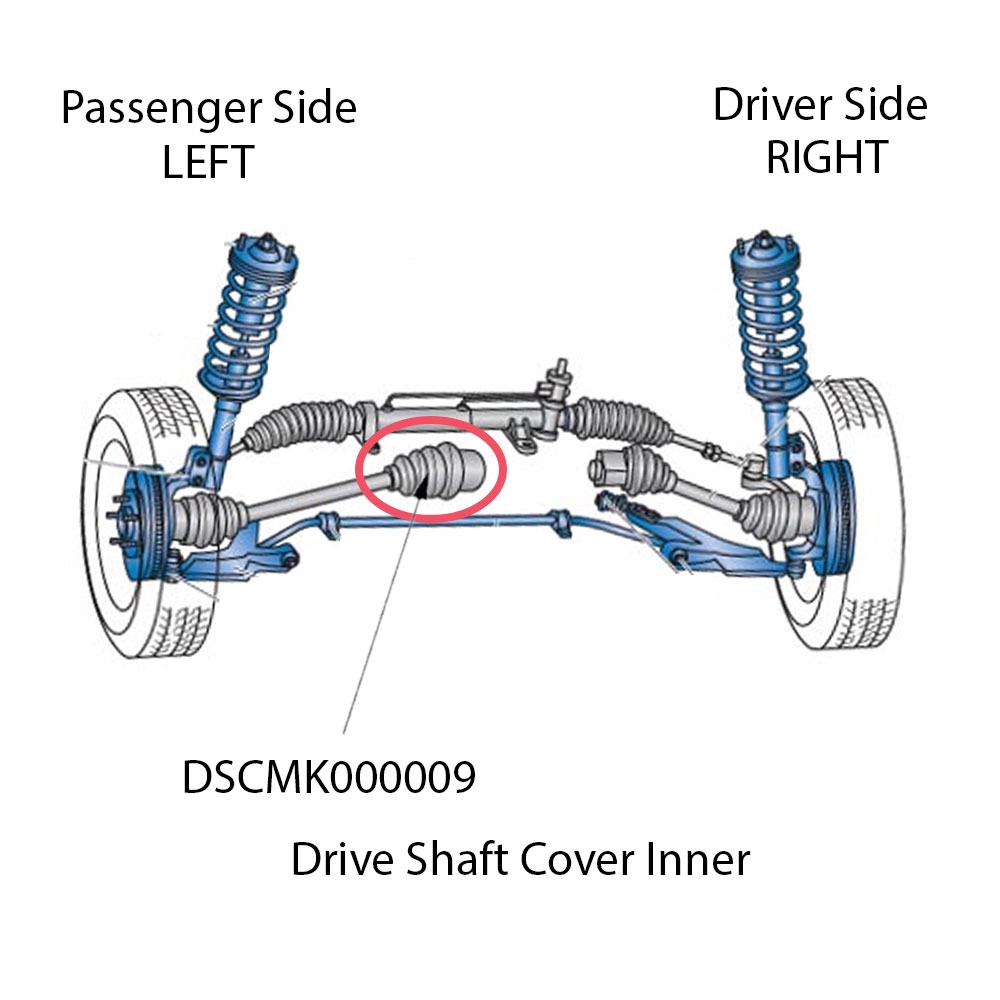 Passenger Side
LEFT

Driver Side
RIGHT

DSCMK000009

Drive Shaft Cover Inner