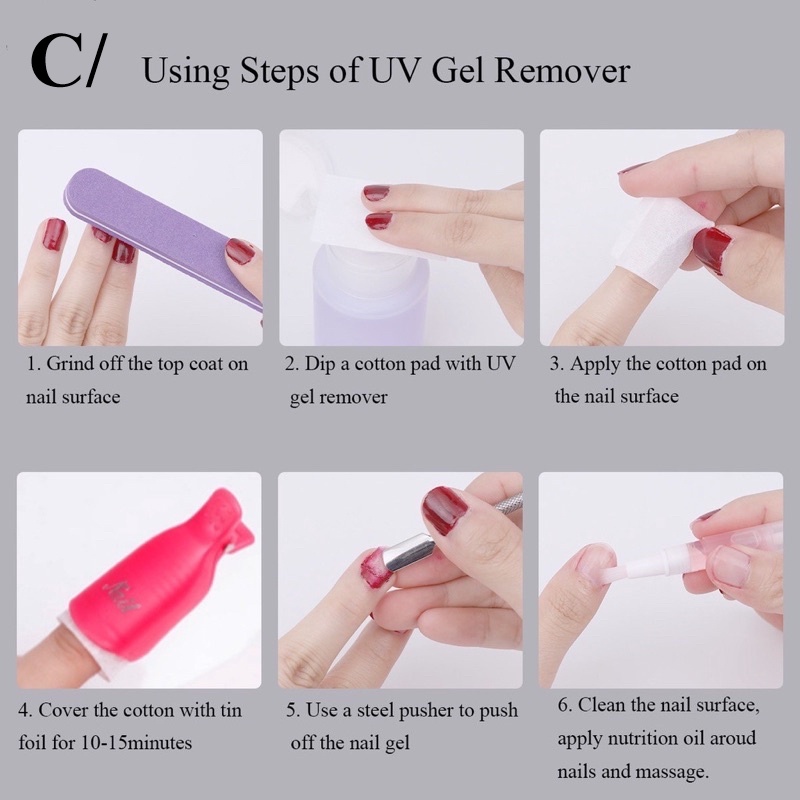 C/ Using Steps of UV Gel Remover

1. Grind off the top coat on nail surface

2. Dip a cotton pad with UV gel remover

3. Apply the cotton pad on the nail surface

Nail

4. Cover the cotton with tin foil for 10-15minutes

5. Use a steel pusher to push off the nail gel

6. Clean the nail surface, apply nutrition oil aroud nails and massage.