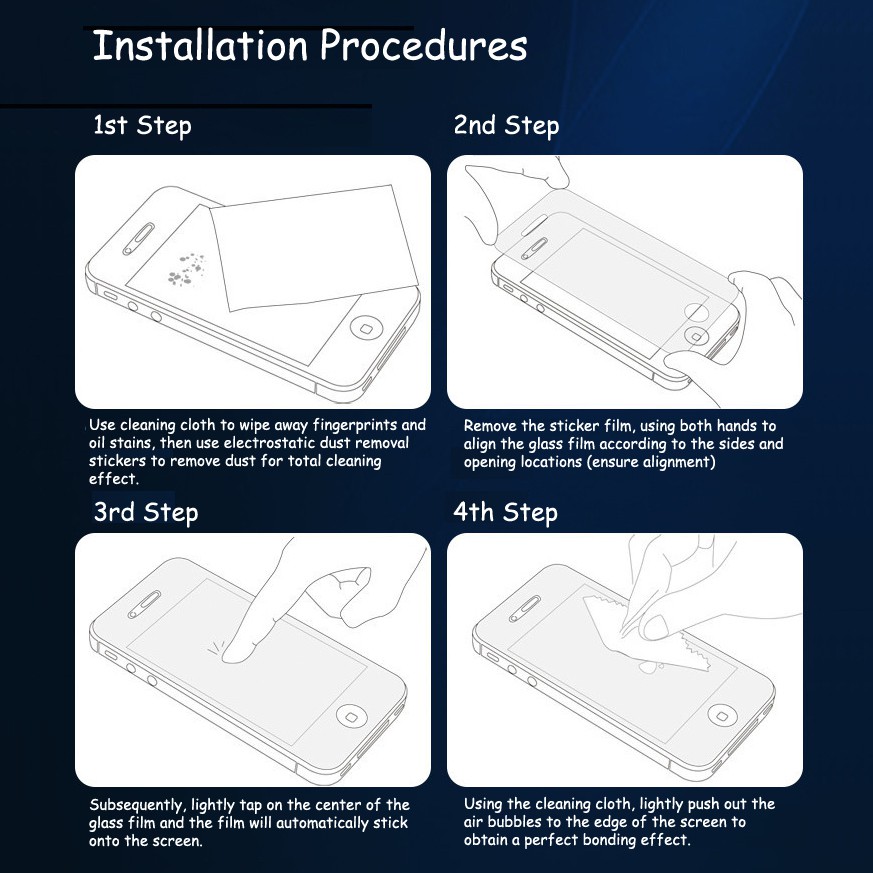 Installation Procedures

1st Step

Use cleaning cloth to wipe away fingerprints and oil stains, then use electrostatic dust removal stickers to remove dust for total cleaning effect.

2nd Step

Remove the sticker film, using both hands to align the glass film according to the sides and opening locations (ensure alignment)

3rd Step

Subsequently, lightly tap on the center of the glass film and the film will automatically stick onto the screen.

4th Step

Using the cleaning cloth, lightly push out the air bubbles to the edge of the screen to obtain a perfect bonding effect.