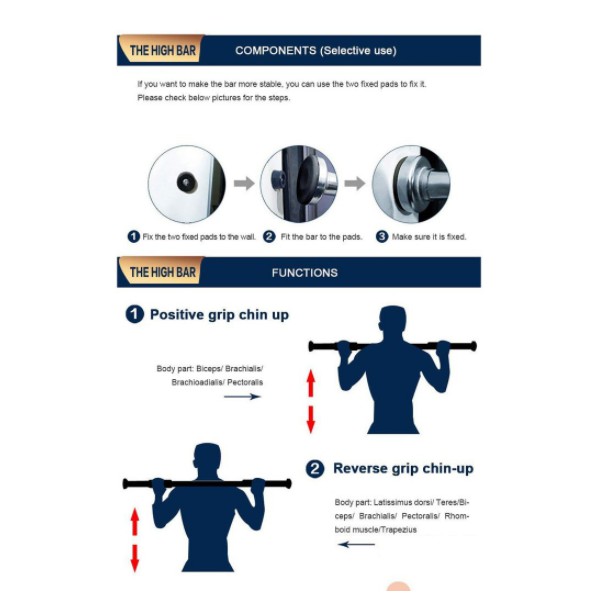 THE HIGH BAR

COMPONENTS (Selective use)

If you want to make the bar more stable, you can use the two fixed pads to fix it. Please check below pictures for the steps.

1 Fix the two fixed pads to the wall. 2 Fit the bar to the pads. 3 Make sure it is fixed.

THE HIGH BAR

FUNCTIONS

1 Positive grip chin up

Body part: Biceps/ Brachialis/ Brachioadialis/ Pectoralis

2 Reverse grip chin-up

Body part: Latissimus dorsi/ Teres/Biceps/ Brachialis/ Pectoralis/ Rhomboid muscle/Trapezius