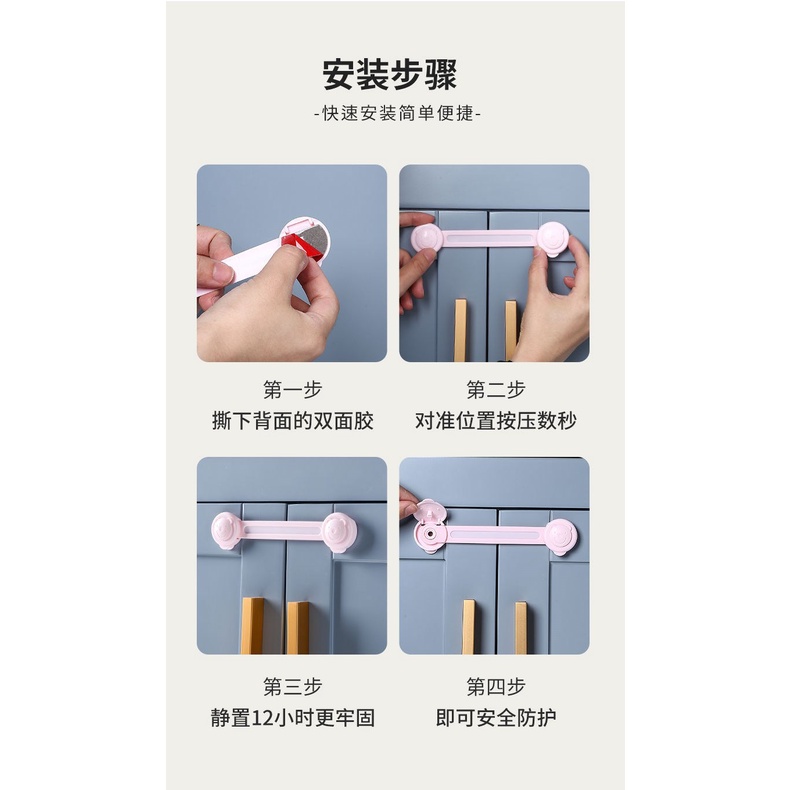 安装步骤

-快速安装简单便捷-

第一步
撕下背面的双面胶

第二步
对准位置按压数秒

第三步
静置12小时更牢固

第四步
即可安全防护