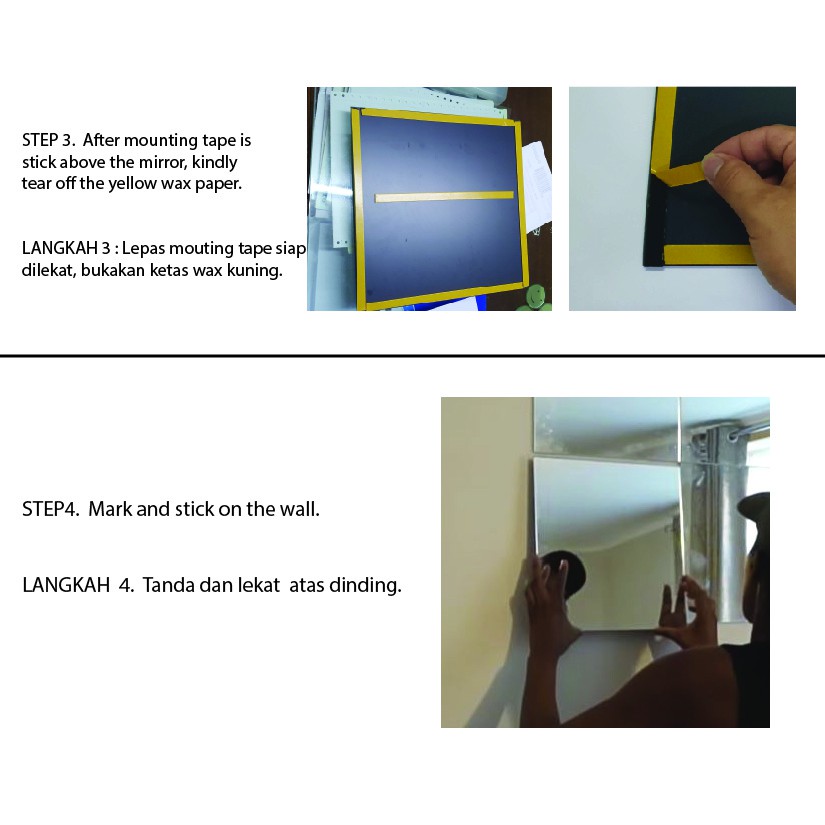 STEP 3. After mounting tape is stick above the mirror, kindly tear off the yellow wax paper.

LANGKAH 3 : Lepas mouting tape siap dilekat, bukakan ketas wax kuning.

STEP4. Mark and stick on the wall.

LANGKAH 4. Tanda dan lekat atas dinding.