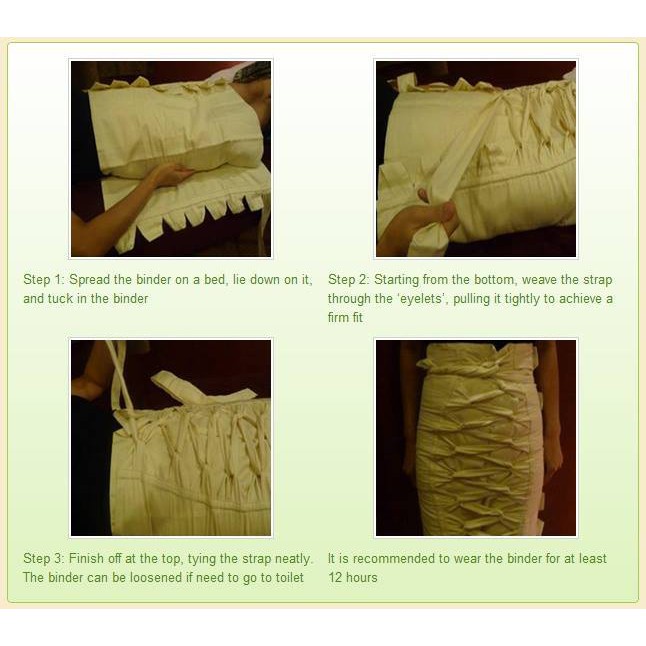 Step 1: Spread the binder on a bed, lie down on it, and tuck in the binder

Step 2: Starting from the bottom, weave the strap through the 'eyelets', pulling it tightly to achieve a firm fit

Step 3: Finish off at the top, tying the strap neatly. The binder can be loosened if need to go to toilet

It is recommended to wear the binder for at least 12 hours