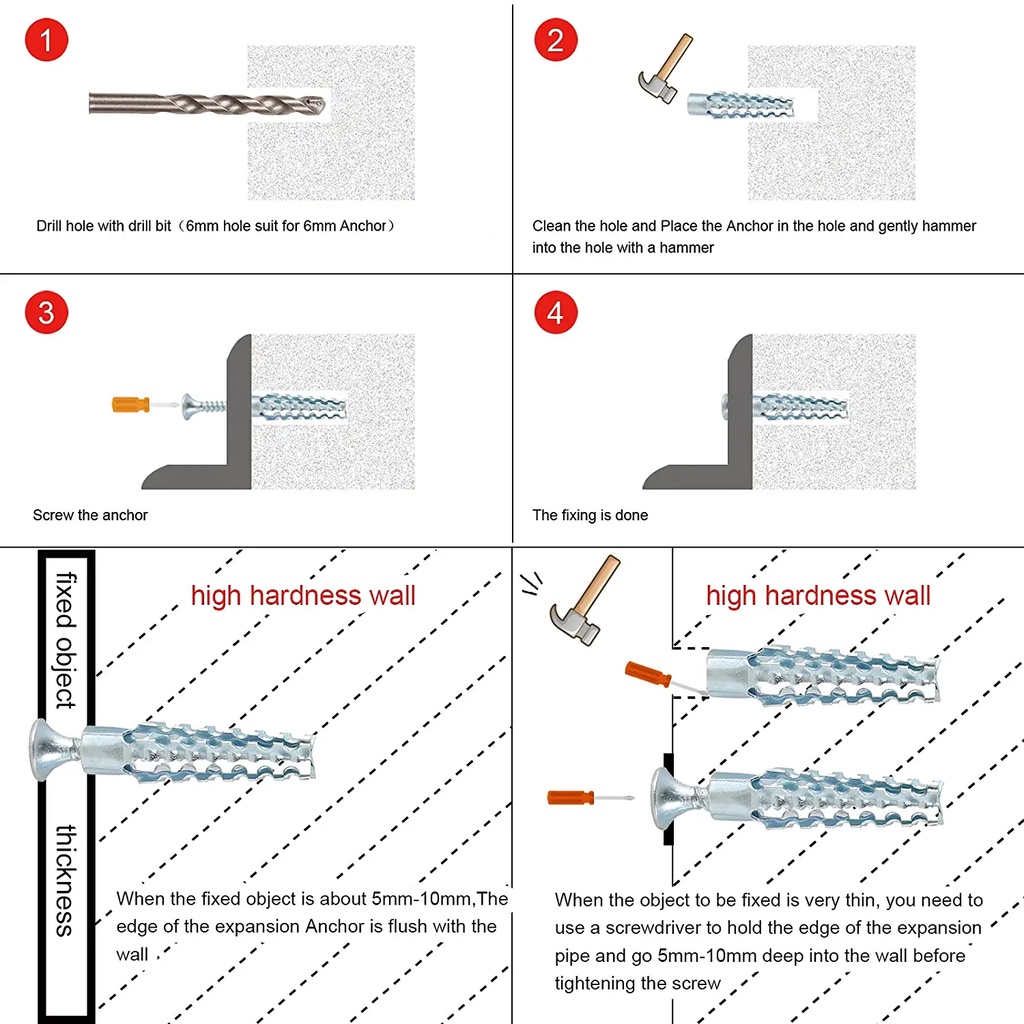 1

Drill hole with drill bit（6mm hole suit for 6mm Anchor）

2

Clean the hole and Place the Anchor in the hole and gently hammer into the hole with a hammer

3

Screw the anchor

4

The fixing is done

fixed object

thickness

high hardness wall

When the fixed object is about 5mm-10mm,The edge of the expansion Anchor is flush with the wall

high hardness wall

When the object to be fixed is very thin, you need to use a screwdriver to hold the edge of the expansion pipe and go 5mm-10mm deep into the wall before tightening the screw