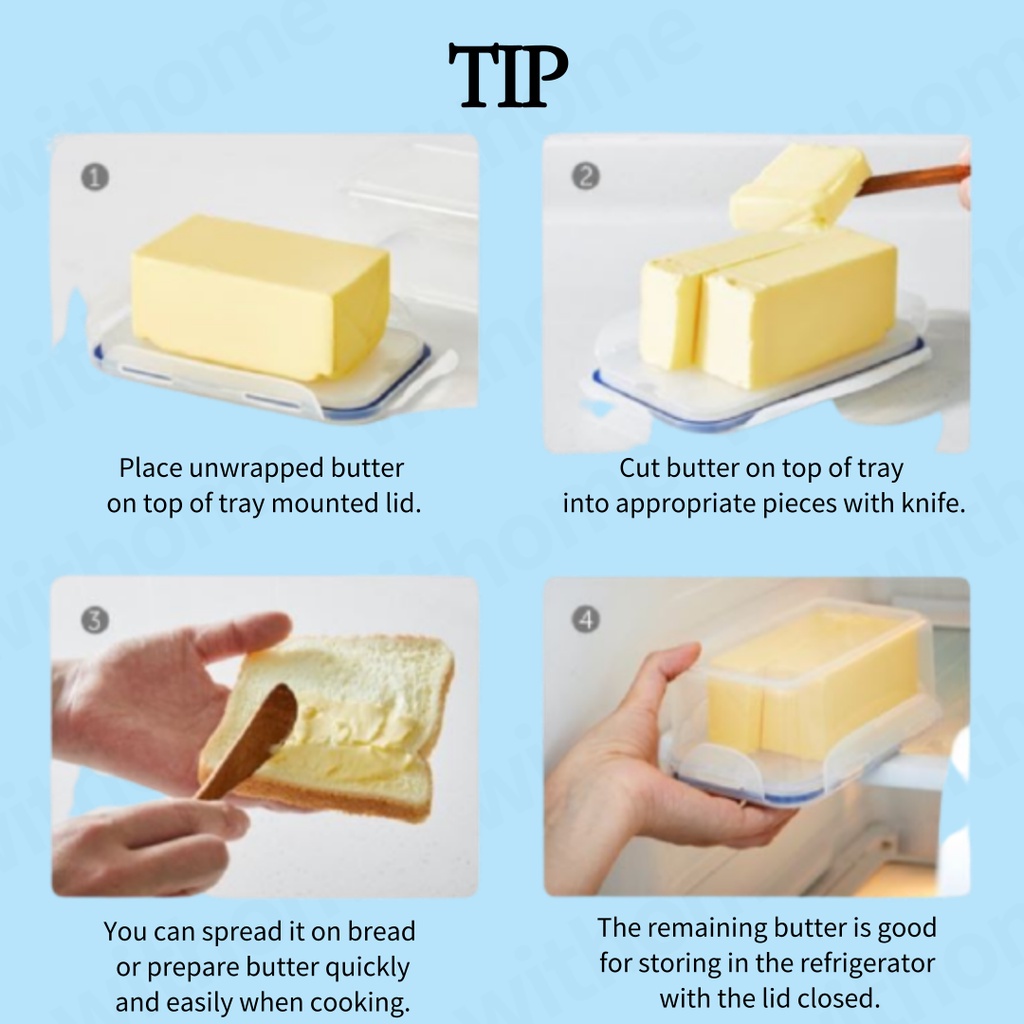 TIP

1

Place unwrapped butter on top of tray mounted lid.

2

Cut butter on top of tray into appropriate pieces with knife.

3

You can spread it on bread or prepare butter quickly and easily when cooking.

4

The remaining butter is good for storing in the refrigerator with the lid closed.

withome