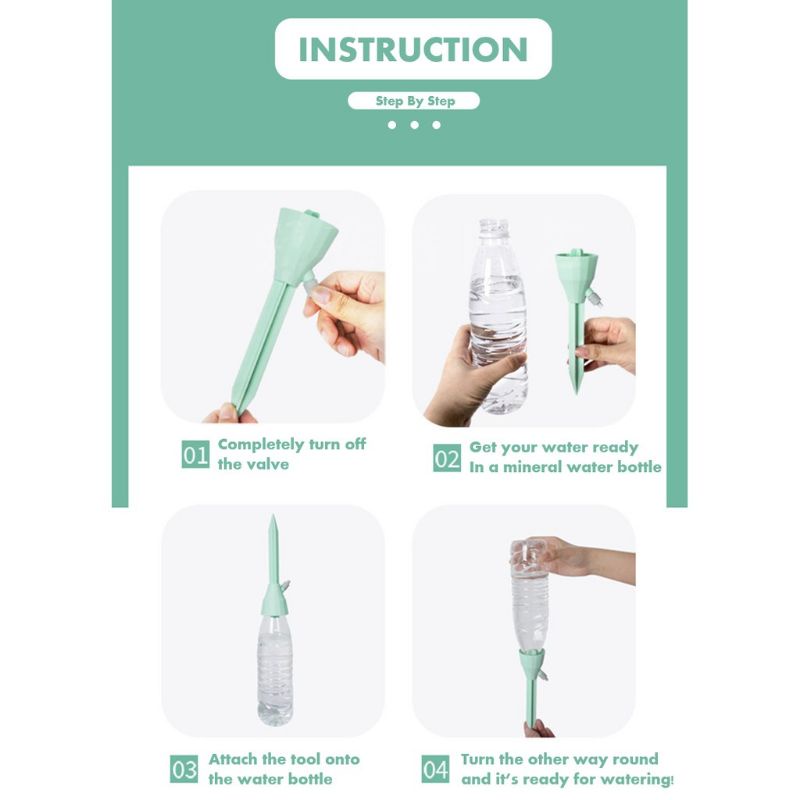 INSTRUCTION

Step By Step

01 Completely turn off the valve

02 Get your water ready In a mineral water bottle

03 Attach the tool onto the water bottle

04 Turn the other way round and it's ready for watering!