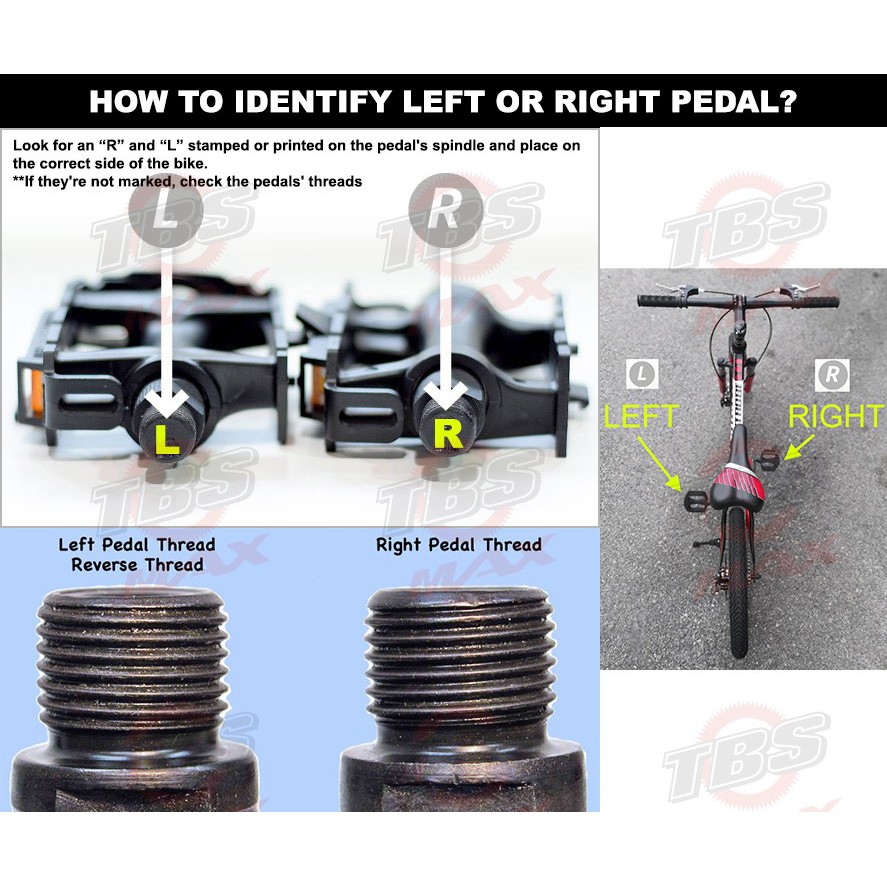 HOW TO IDENTIFY LEFT OR RIGHT PEDAL?

Look for an "R" and "L" stamped or printed on the pedal's spindle and place on the correct side of the bike.
**If they're not marked, check the pedals' threads

L

R

L

R

Left Pedal Thread
Reverse Thread

Right Pedal Thread

L

R

LEFT

RIGHT

TBS
MAX