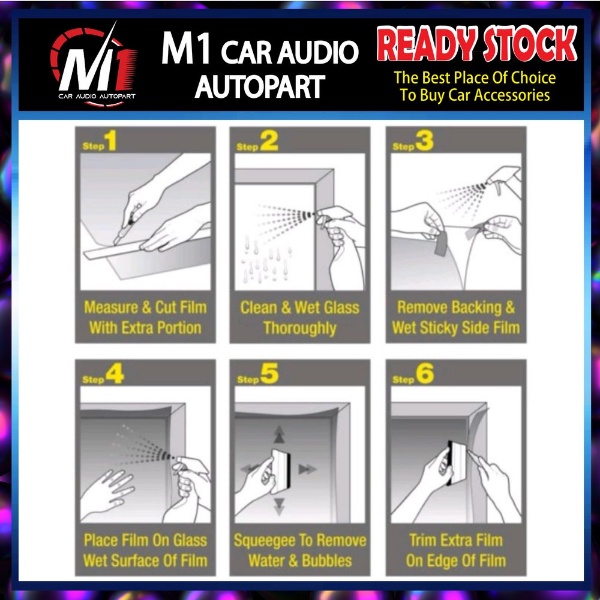 M1
CAR AUDIO AUTOPART

M1 CAR AUDIO AUTOPART

READY STOCK
The Best Place Of Choice To Buy Car Accessories

Step 1
Measure & Cut Film With Extra Portion

Step 2
Clean & Wet Glass Thoroughly

Step 3
Remove Backing & Wet Sticky Side Film

Step 4
Place Film On Glass Wet Surface Of Film

Step 5
Squeegee To Remove Water & Bubbles

Step 6
Trim Extra Film On Edge Of Film