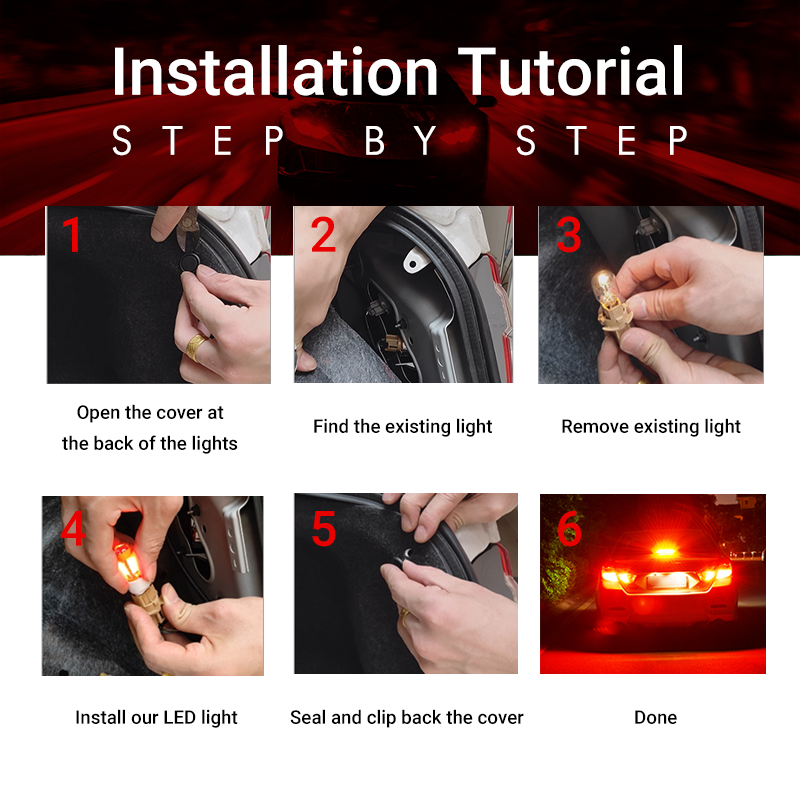 Installation Tutorial

STEP BY STEP

1

Open the cover at the back of the lights

2

Find the existing light

3

Remove existing light

4

Install our LED light

5

Seal and clip back the cover

6

Done