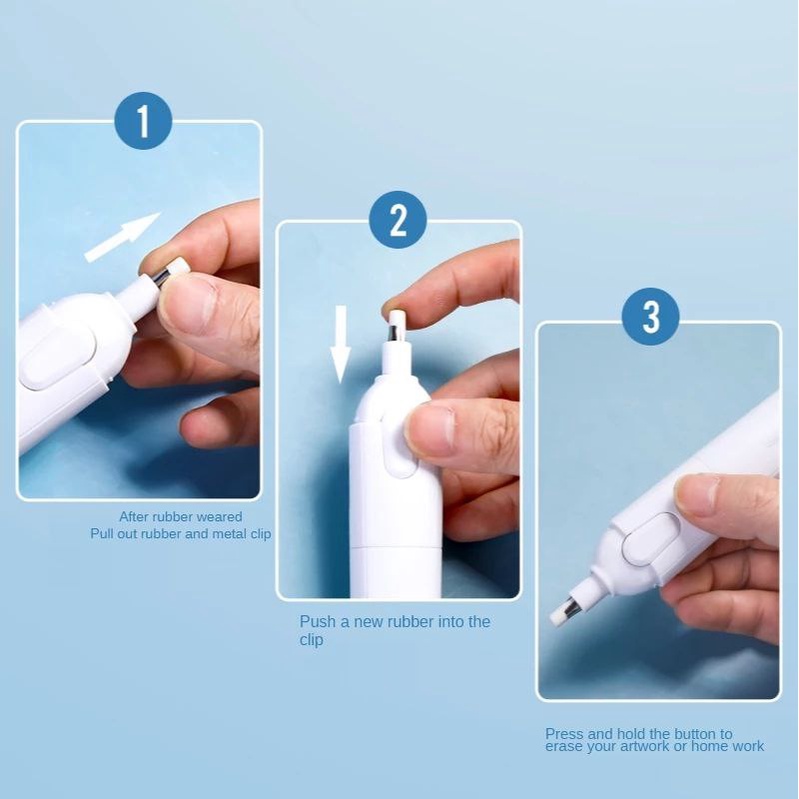 1

After rubber weared
Pull out rubber and metal clip

2

Push a new rubber into the clip

3

Press and hold the button to erase your artwork or home work