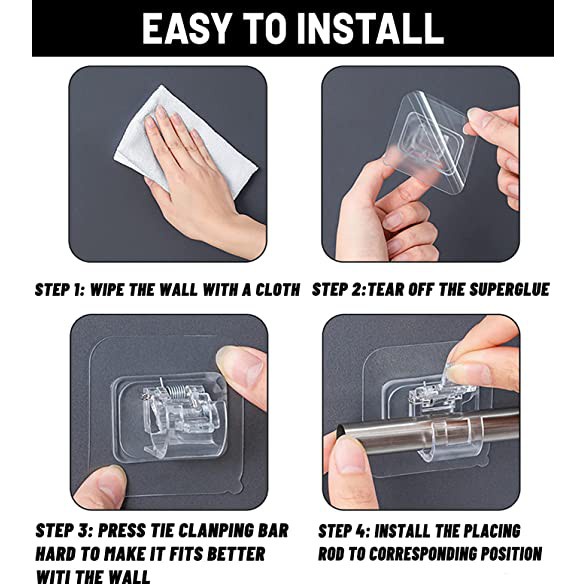 EASY TO INSTALL

STEP 1: WIPE THE WALL WITH A CLOTH

STEP 2:TEAR OFF THE SUPERGLUE

STEP 3: PRESS TIE CLANPING BAR HARD TO MAKE IT FITS BETTER WITI THE WALL

STEP 4: INSTALL THE PLACING ROD TO CORRESPONDING POSITION