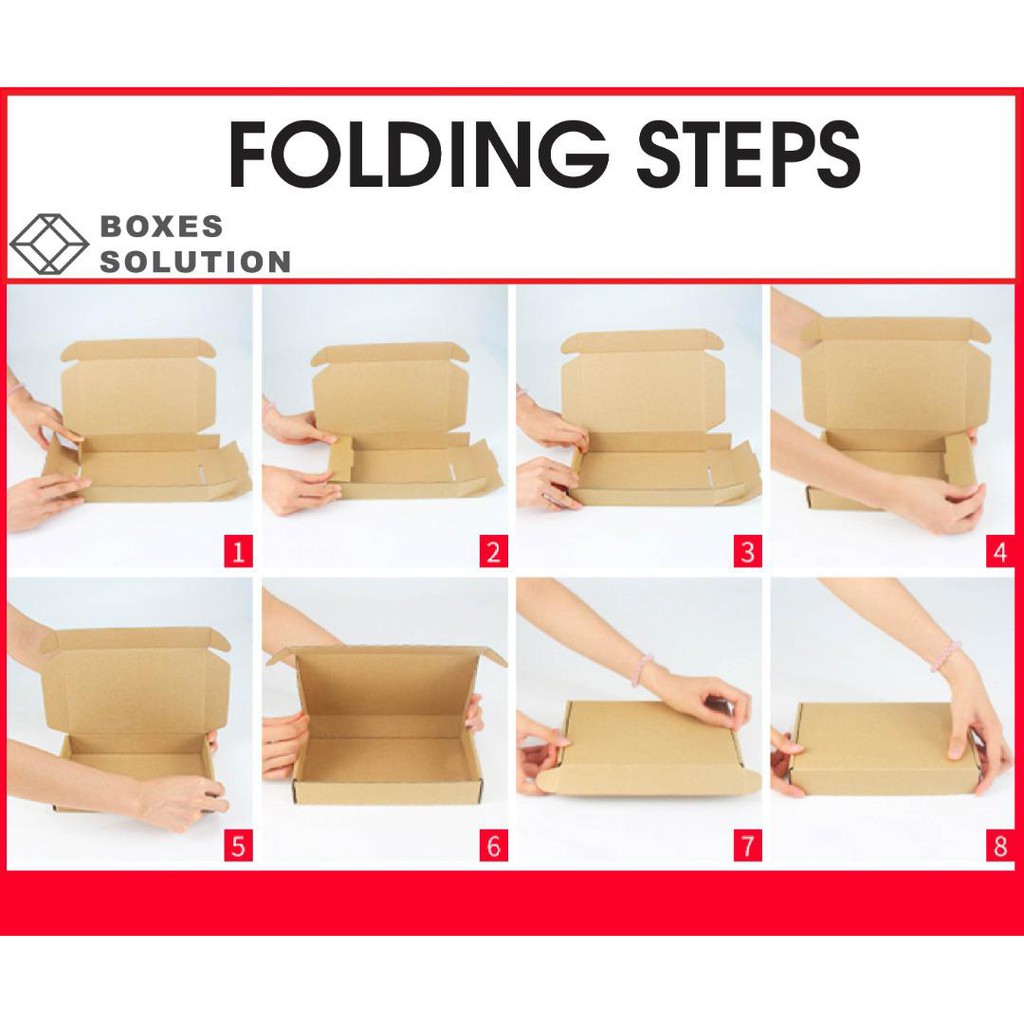 FOLDING STEPS

BOXES SOLUTION

1

2

3

4

5

6

7

8