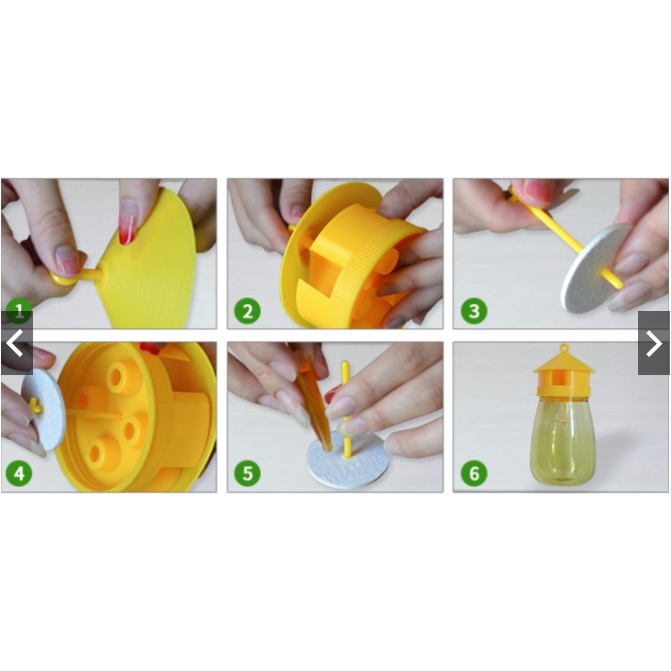 1
2
3
4
5
6