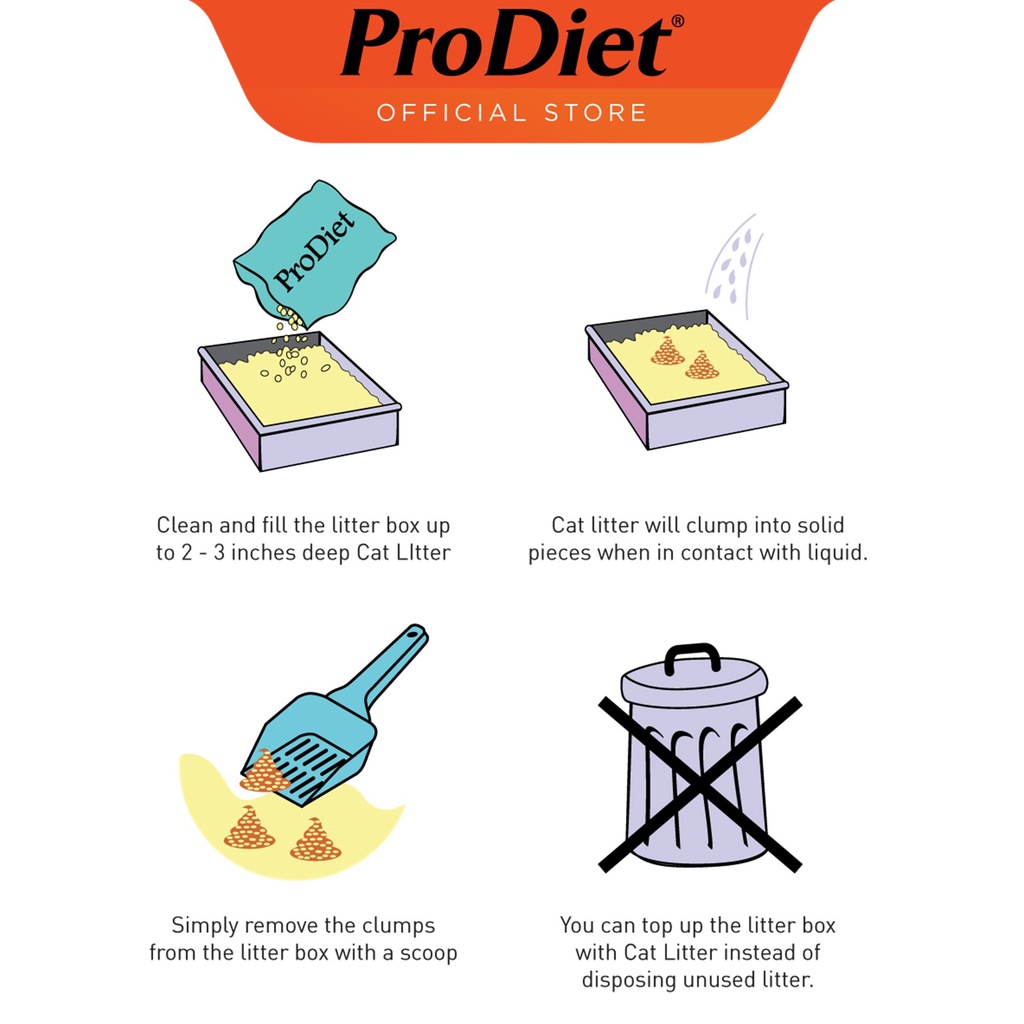 ProDiet®
OFFICIAL STORE

ProDiet

Clean and fill the litter box up to 2 - 3 inches deep Cat LItter

Cat litter will clump into solid pieces when in contact with liquid.

Simply remove the clumps from the litter box with a scoop

You can top up the litter box with Cat Litter instead of disposing unused litter.