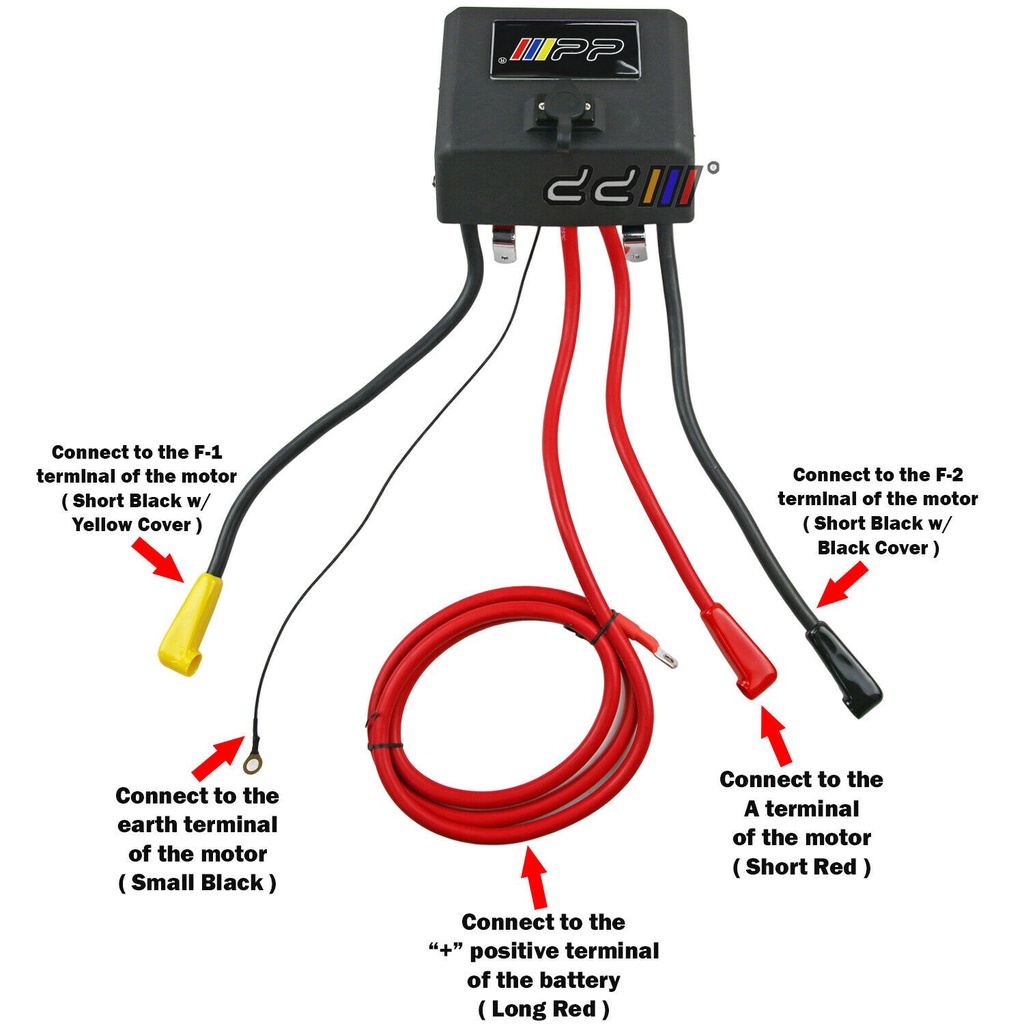 PP

PP

Connect to the F-1 terminal of the motor ( Short Black w/ Yellow Cover )

Connect to the F-2 terminal of the motor ( Short Black w/ Black Cover )

Connect to the earth terminal of the motor ( Small Black )

Connect to the A terminal of the motor ( Short Red )

Connect to the "+" positive terminal of the battery ( Long Red )