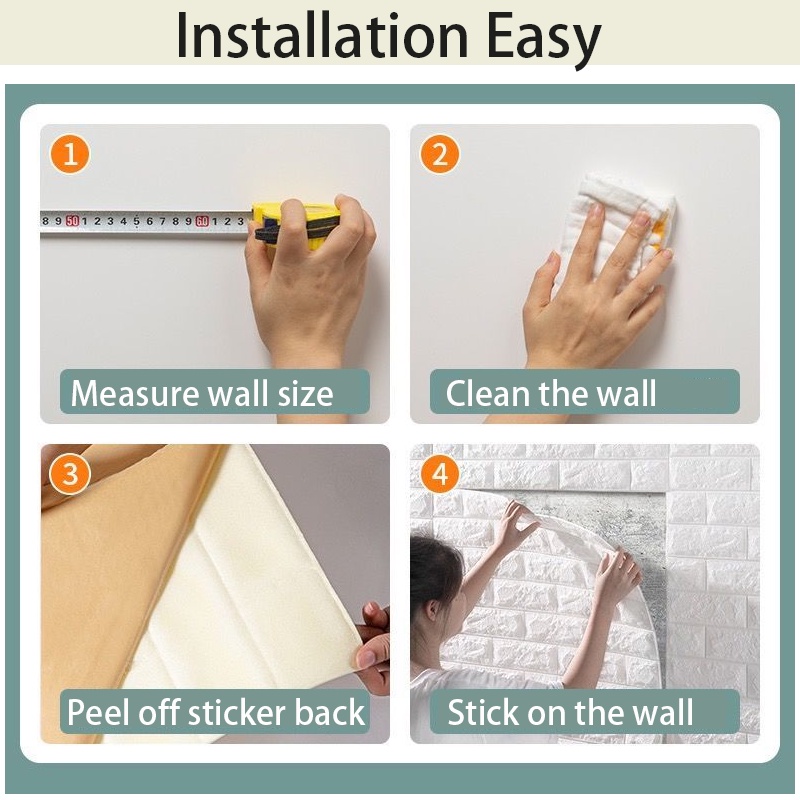 Installation Easy

1

8 9 50 1 2 3 4 5 6 7 8 9 60 1 2 3

Measure wall size

2

Clean the wall

3

Peel off sticker back

4

Stick on the wall