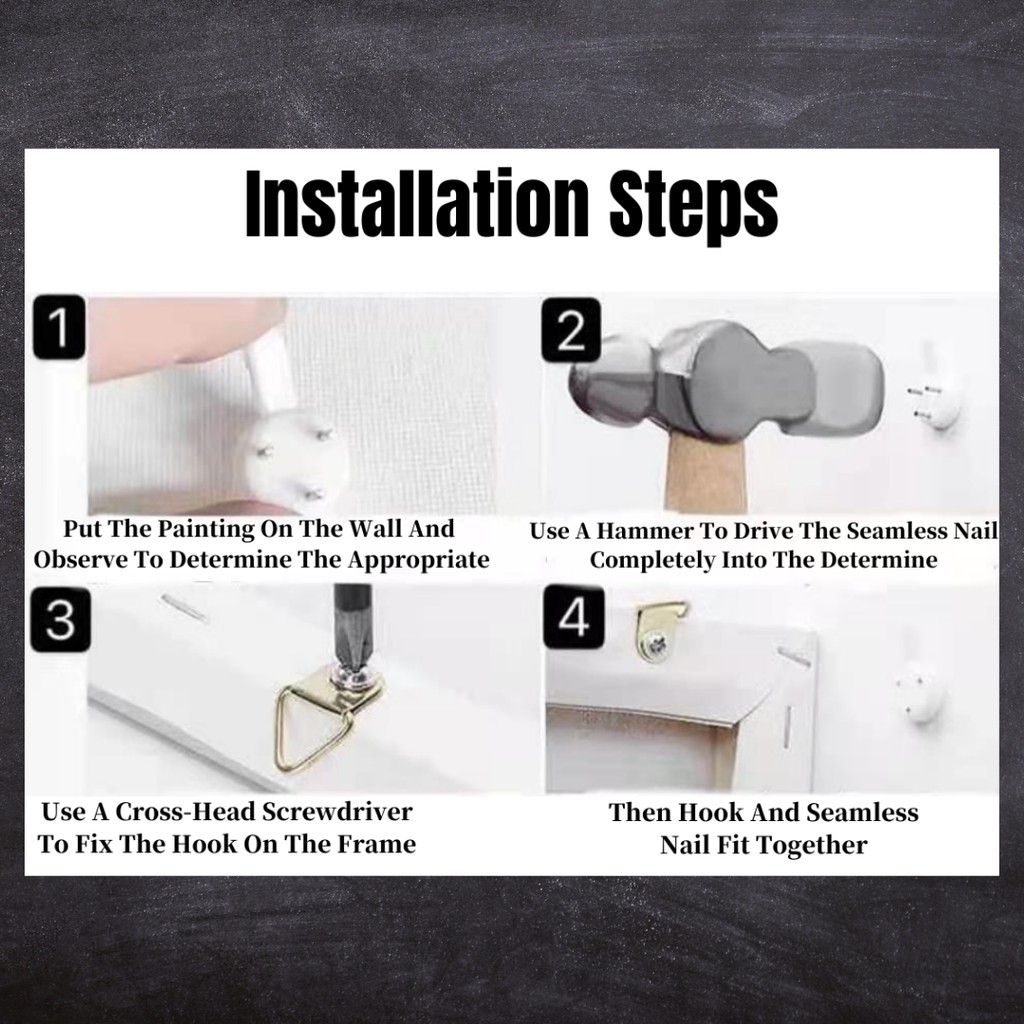 Installation Steps

1

Put The Painting On The Wall And Observe To Determine The Appropriate

2

Use A Hammer To Drive The Seamless Nail Completely Into The Determine

3

Use A Cross-Head Screwdriver To Fix The Hook On The Frame

4

Then Hook And Seamless Nail Fit Together