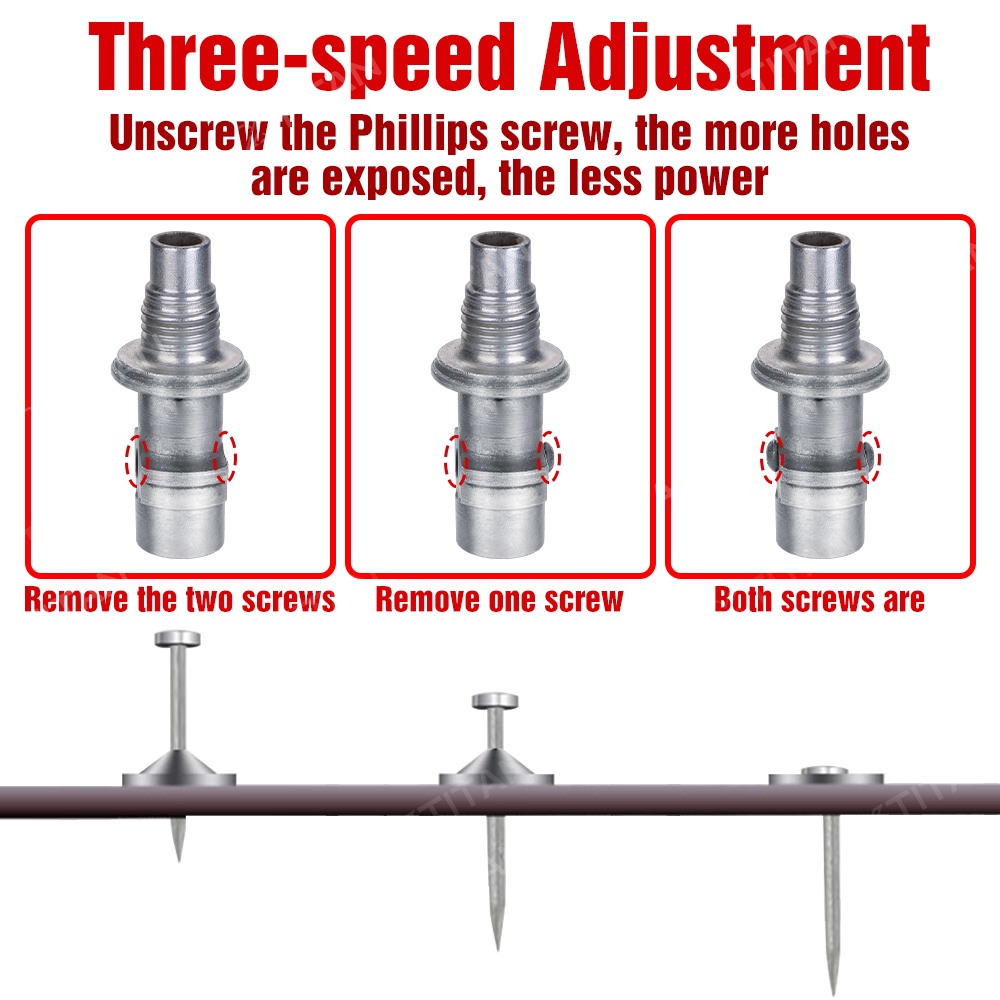 Three-speed Adjustment

Unscrew the Phillips screw, the more holes are exposed, the less power

Remove the two screws

Remove one screw

Both screws are