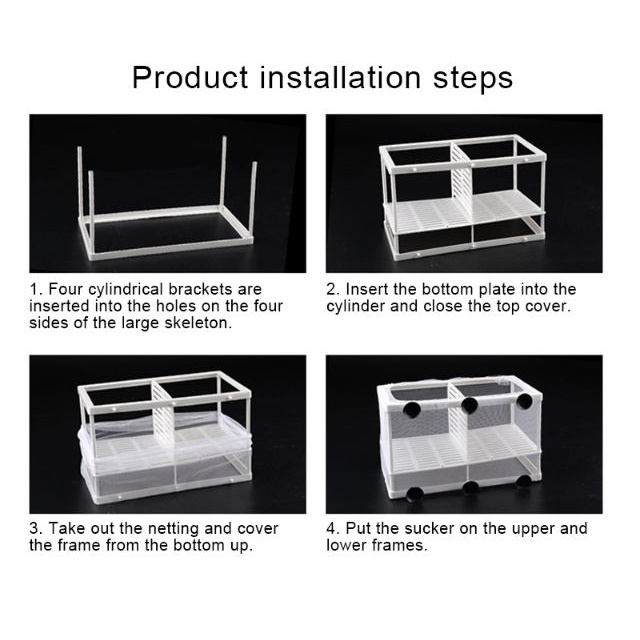 Product installation steps

1. Four cylindrical brackets are inserted into the holes on the four sides of the large skeleton.

2. Insert the bottom plate into the cylinder and close the top cover.

3. Take out the netting and cover the frame from the bottom up.

4. Put the sucker on the upper and lower frames.