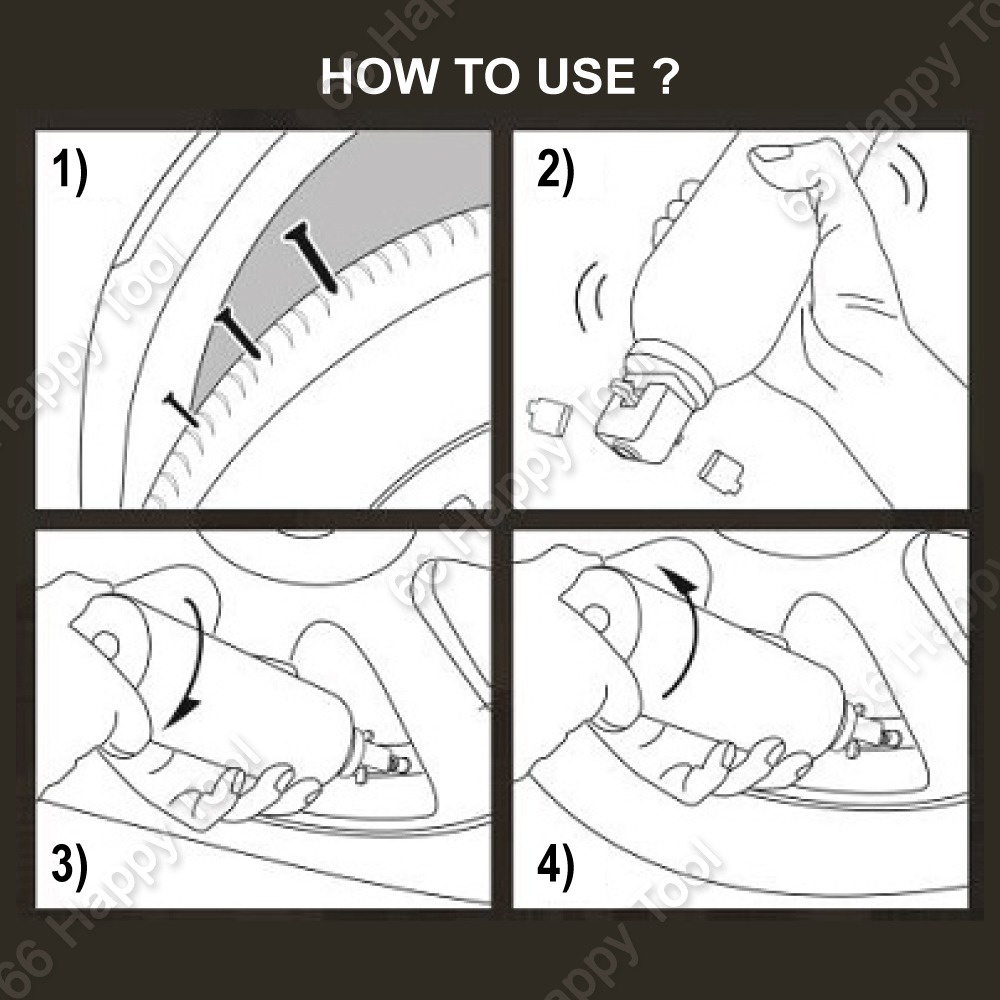 HOW TO USE ?

1)

2)

3)

4)

66 Happy Tool