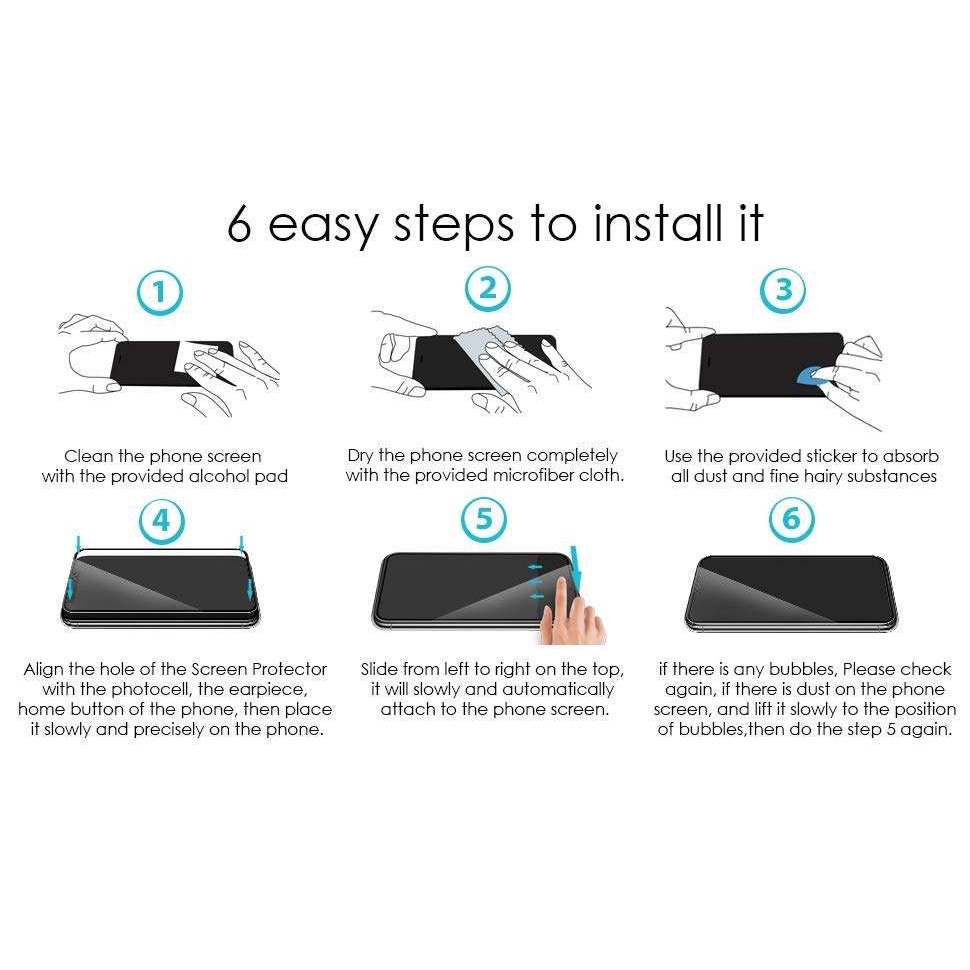 6 easy steps to install it

1

Clean the phone screen with the provided alcohol pad

2

Dry the phone screen completely with the provided microfiber cloth.

3

Use the provided sticker to absorb all dust and fine hairy substances

4

Align the hole of the Screen Protector with the photocell, the earpiece, home button of the phone, then place it slowly and precisely on the phone.

5

Slide from left to right on the top, it will slowly and automatically attach to the phone screen.

6

if there is any bubbles, Please check again, if there is dust on the phone screen, and lift it slowly to the position of bubbles,then do the step 5 again.