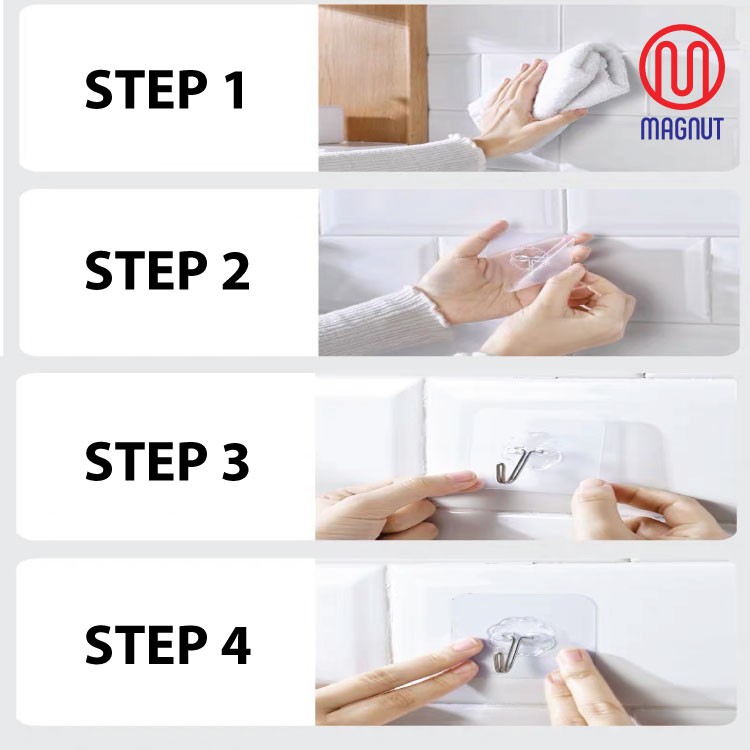 STEP 1

MAGNUT

STEP 2

STEP 3

STEP 4