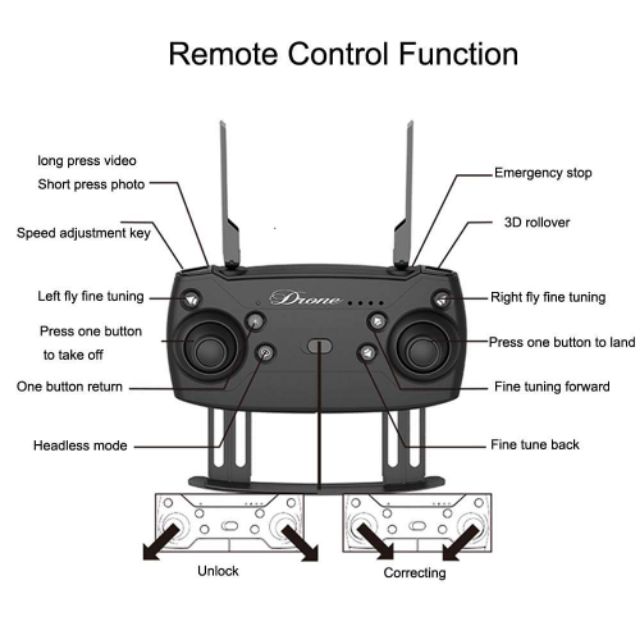 Remote Control Function

long press video
Short press photo

Speed adjustment key

Left fly fine tuning

Press one button
to take off

One button return

Headless mode

Emergency stop

3D rollover

Right fly fine tuning

Press one button to land

Fine tuning forward

Fine tune back

Drone

Unlock

Correcting