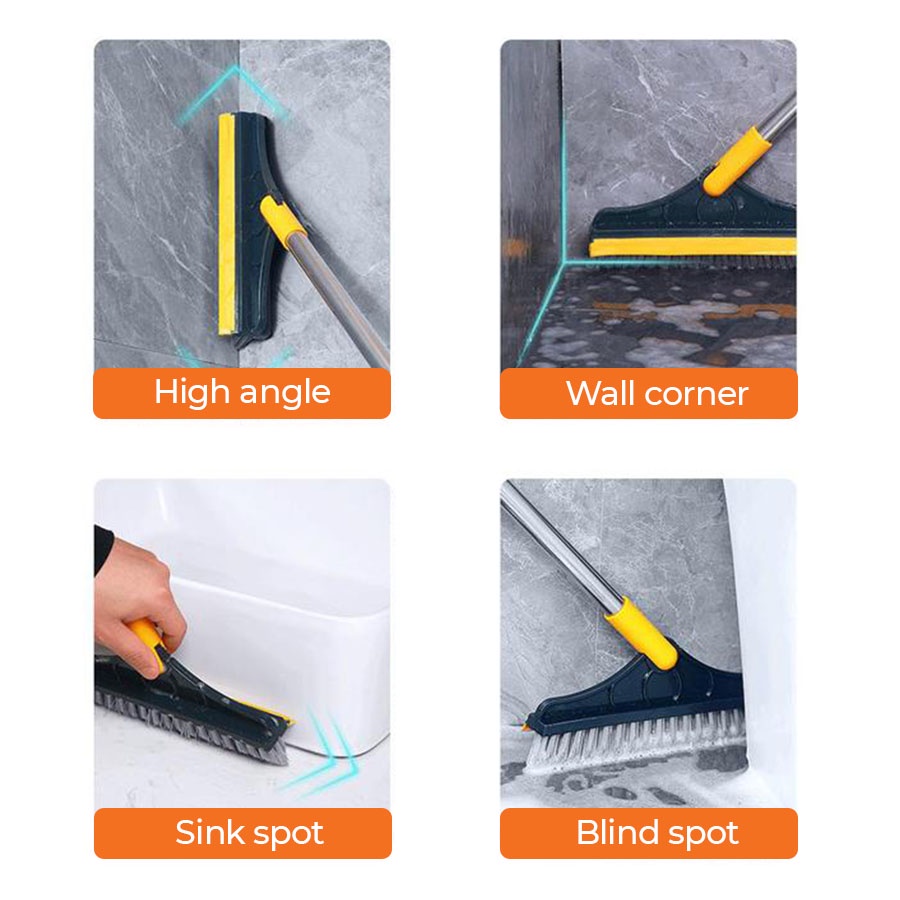 High angle

Wall corner

Sink spot

Blind spot