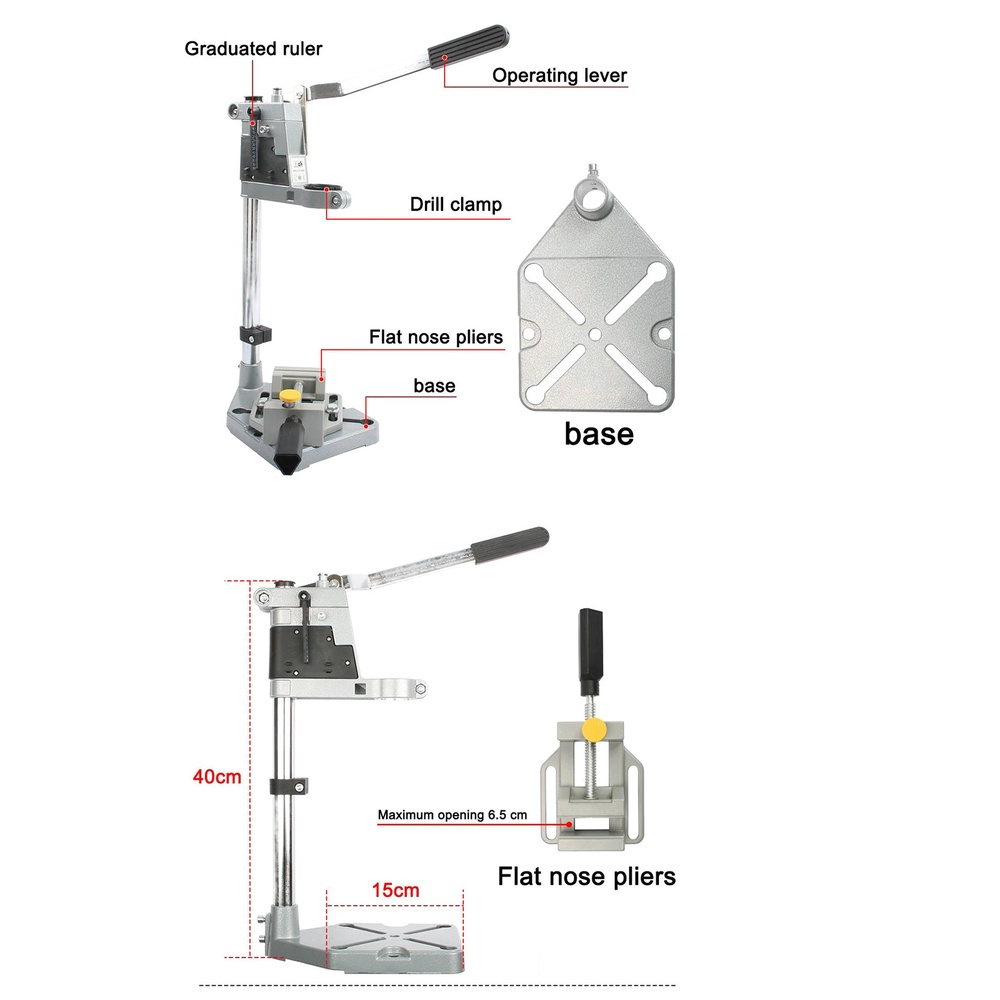 Graduated ruler

Operating lever

Drill clamp

Flat nose pliers

base

base

40cm

15cm

Maximum opening 6.5 cm

Flat nose pliers