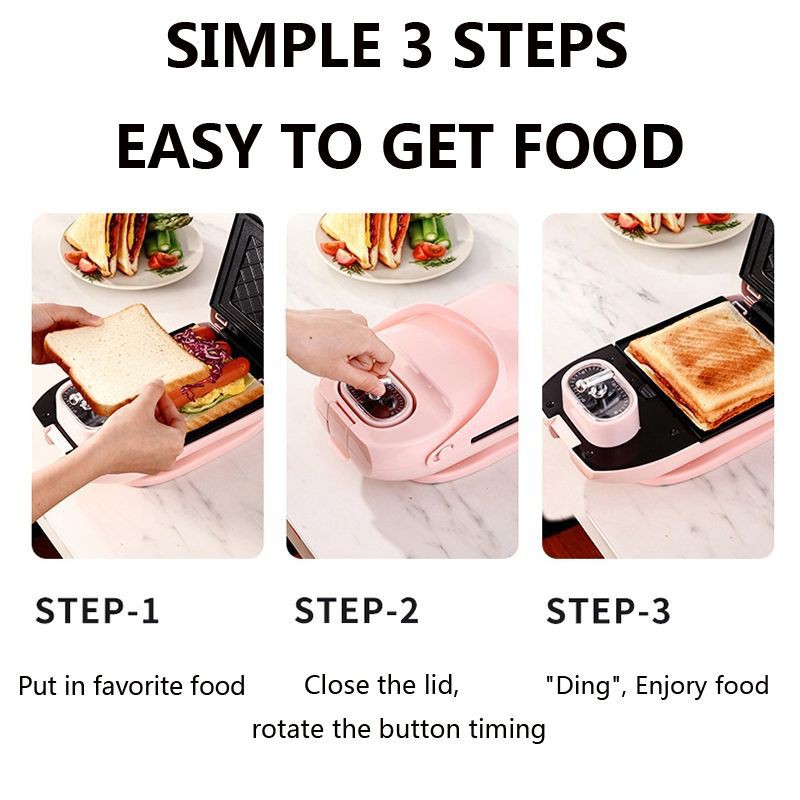 SIMPLE 3 STEPS
EASY TO GET FOOD

STEP-1

Put in favorite food

STEP-2

Close the lid, rotate the button timing

STEP-3

"Ding", Enjory food