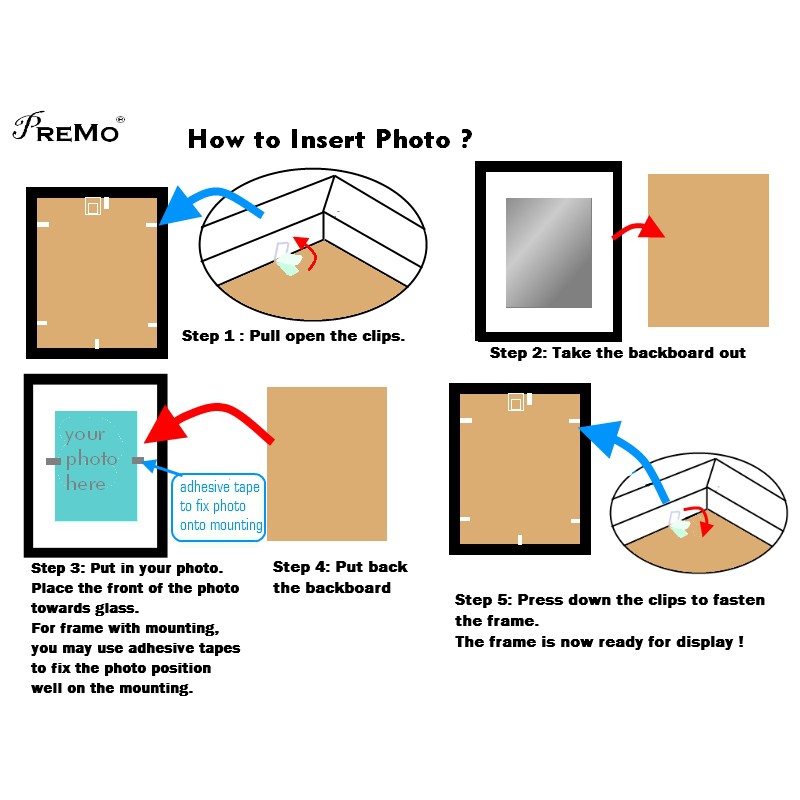 PREMO®

How to Insert Photo ?

Step 1 : Pull open the clips.

Step 2: Take the backboard out

your photo here

adhesive tape to fix photo onto mounting

Step 3: Put in your photo. Place the front of the photo towards glass. For frame with mounting, you may use adhesive tapes to fix the photo position well on the mounting.

Step 4: Put back the backboard

Step 5: Press down the clips to fasten the frame. The frame is now ready for display !