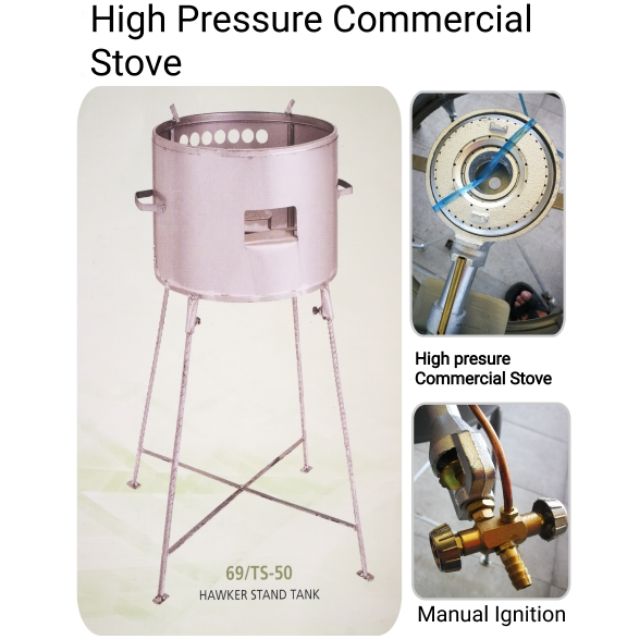 High Pressure Commercial Stove

69/TS-50
HAWKER STAND TANK

High presure Commercial Stove

Manual Ignition