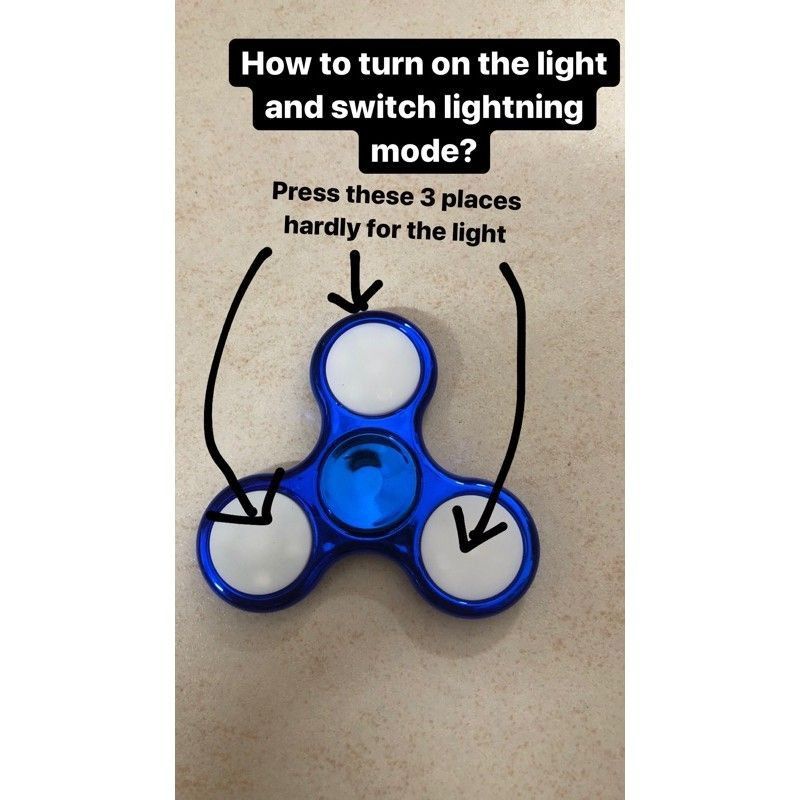 How to turn on the light and switch lightning mode?

Press these 3 places hardly for the light