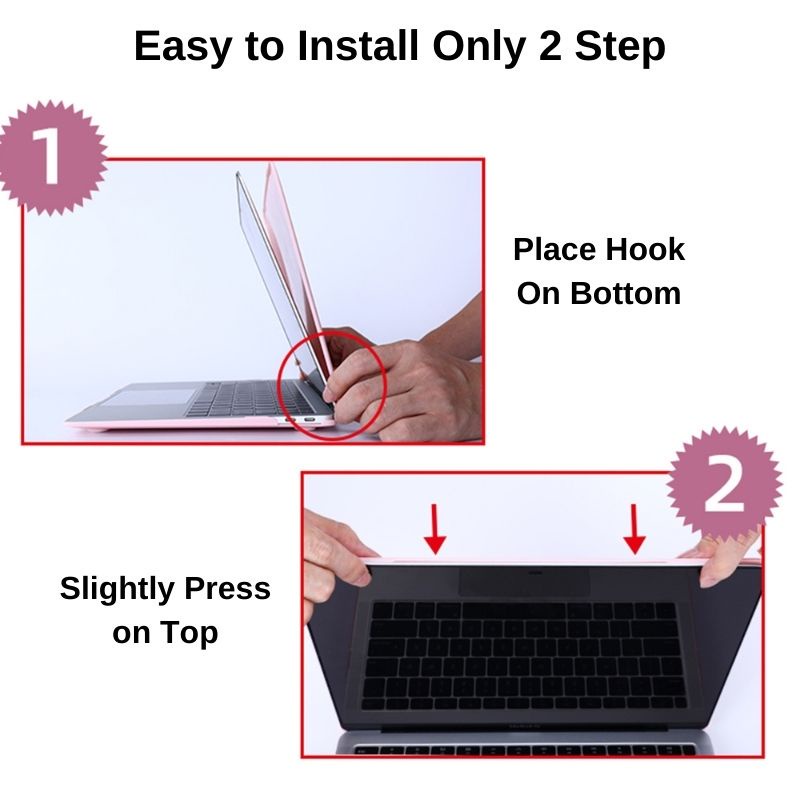 Easy to Install Only 2 Step

1

Place Hook On Bottom

2

Slightly Press on Top