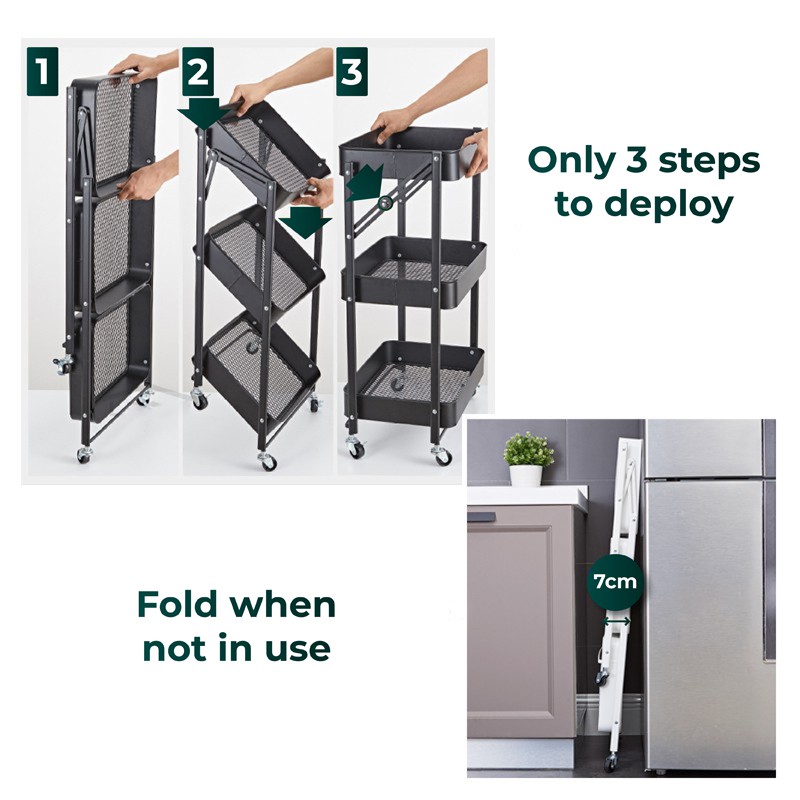 1

2

3

Only 3 steps to deploy

Fold when not in use

7cm