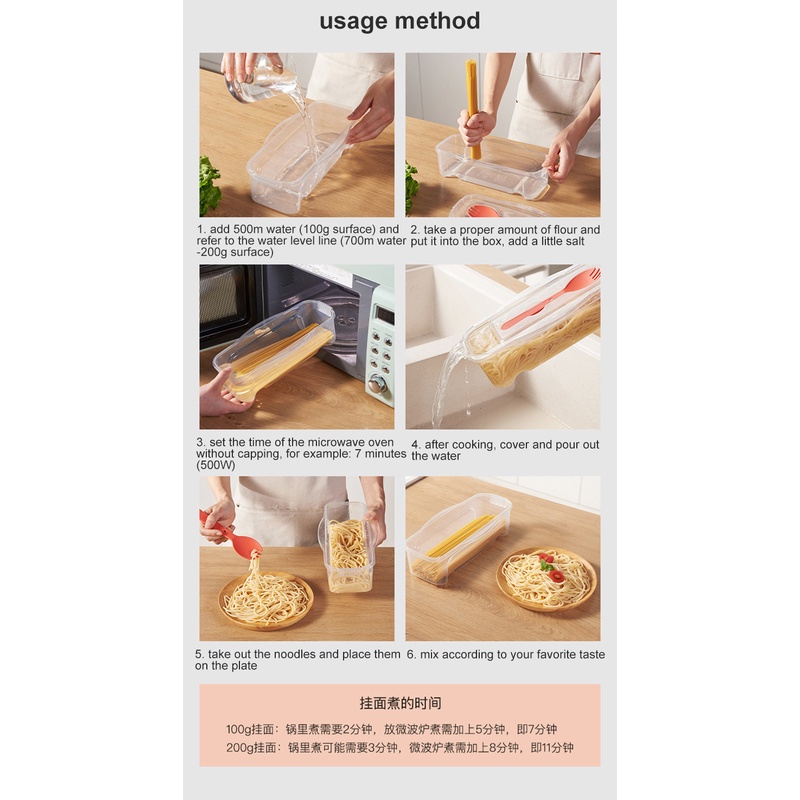 usage method

1. add 500m water (100g surface) and refer to the water level line (700m water -200g surface)

2. take a proper amount of flour and put it into the box, add a little salt

3. set the time of the microwave oven without capping, for example: 7 minutes (500W)

4. after cooking, cover and pour out the water

5. take out the noodles and place them on the plate

6. mix according to your favorite taste

挂面煮的时间

100g挂面：锅里煮需要2分钟，放微波炉煮需加上5分钟，即7分钟

200g挂面：锅里煮可能需要3分钟，微波炉煮需加上8分钟，即11分钟