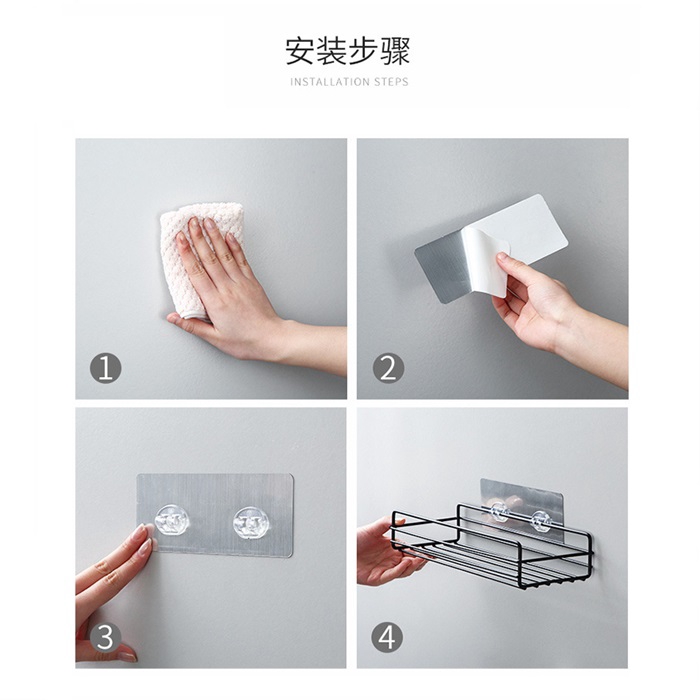 安装步骤
INSTALLATION STEPS

1

2

3

4