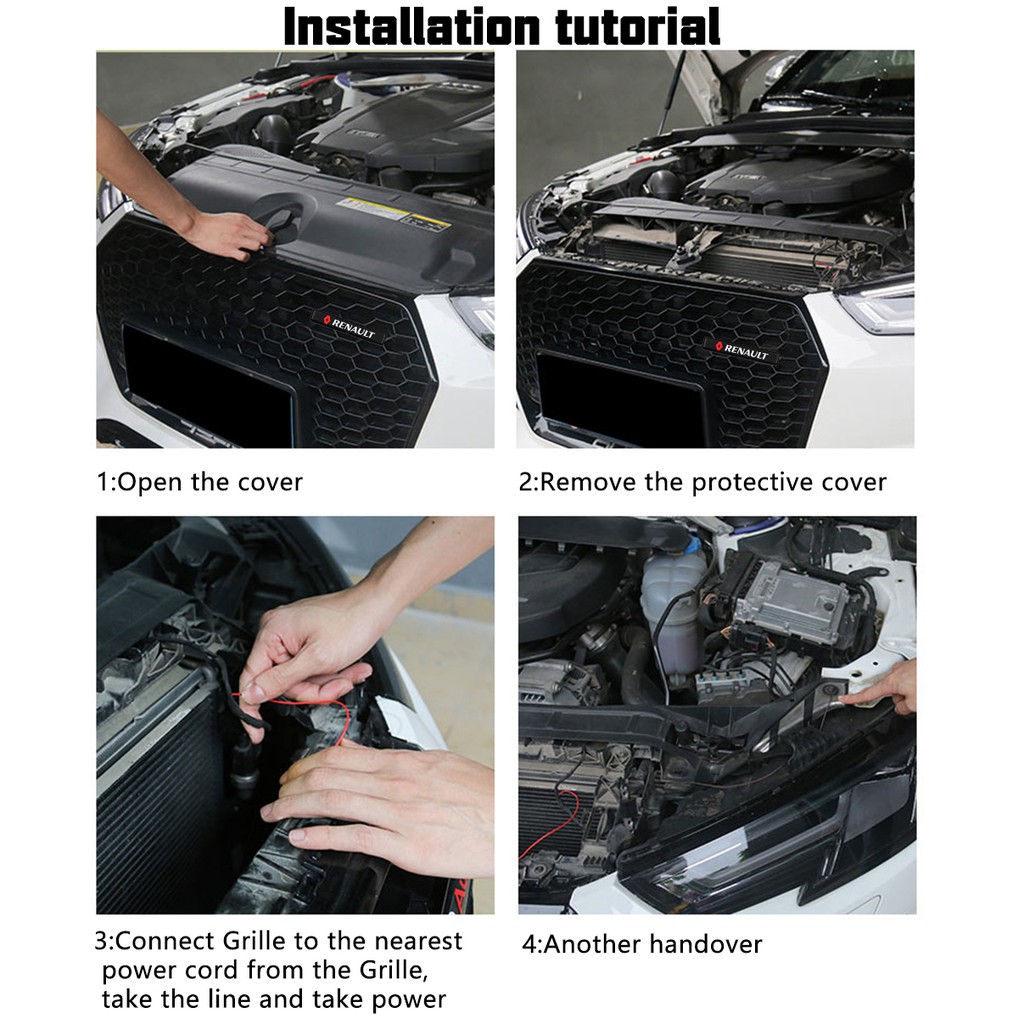 Installation tutorial

RENAULT

RENAULT

1:Open the cover

2:Remove the protective cover

3:Connect Grille to the nearest power cord from the Grille, take the line and take power

4:Another handover