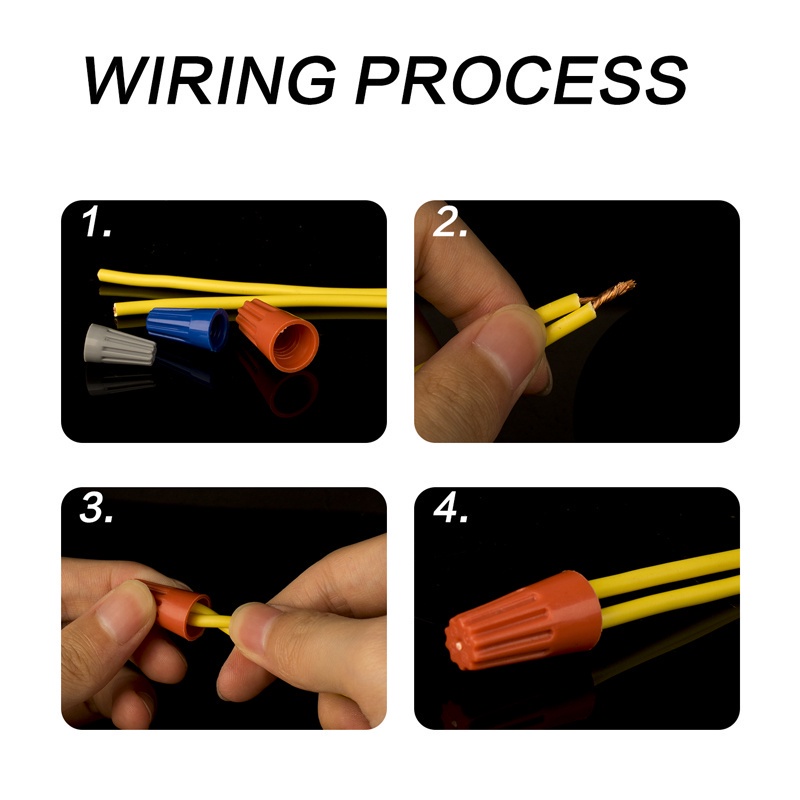 WIRING PROCESS

1.

2.

3.

4.