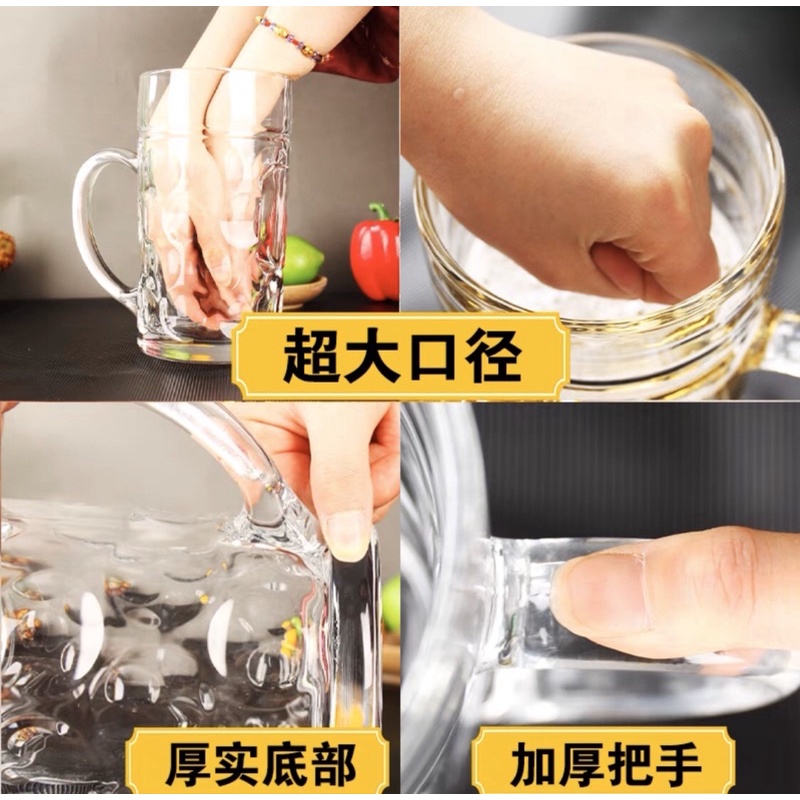 超大口径

厚实底部

加厚把手