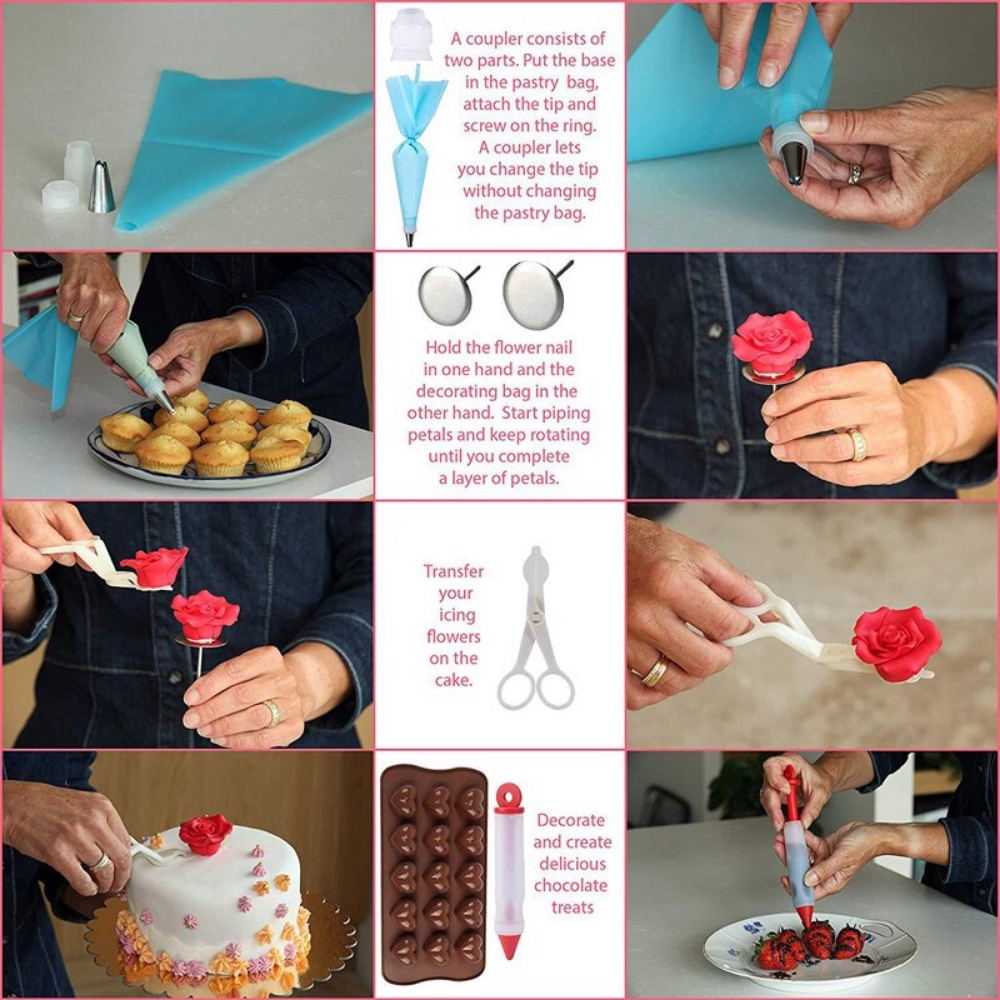 A coupler consists of two parts. Put the base in the pastry bag, attach the tip and screw on the ring. A coupler lets you change the tip without changing the pastry bag.

Hold the flower nail in one hand and the decorating bag in the other hand. Start piping petals and keep rotating until you complete a layer of petals.

Transfer your icing flowers on the cake.

Decorate and create delicious chocolate treats