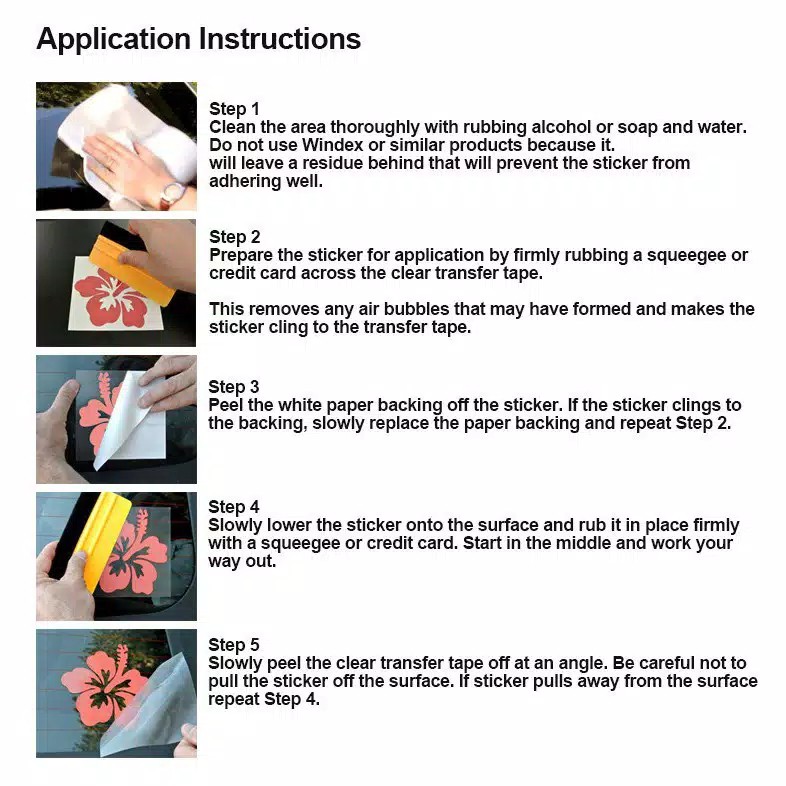 Application Instructions

Step 1
Clean the area thoroughly with rubbing alcohol or soap and water. Do not use Windex or similar products because it.
will leave a residue behind that will prevent the sticker from adhering well.

Step 2
Prepare the sticker for application by firmly rubbing a squeegee or credit card across the clear transfer tape.

This removes any air bubbles that may have formed and makes the sticker cling to the transfer tape.

Step 3
Peel the white paper backing off the sticker. If the sticker clings to the backing, slowly replace the paper backing and repeat Step 2.

Step 4
Slowly lower the sticker onto the surface and rub it in place firmly with a squeegee or credit card. Start in the middle and work your way out.

Step 5
Slowly peel the clear transfer tape off at an angle. Be careful not to pull the sticker off the surface. If sticker pulls away from the surface repeat Step 4.