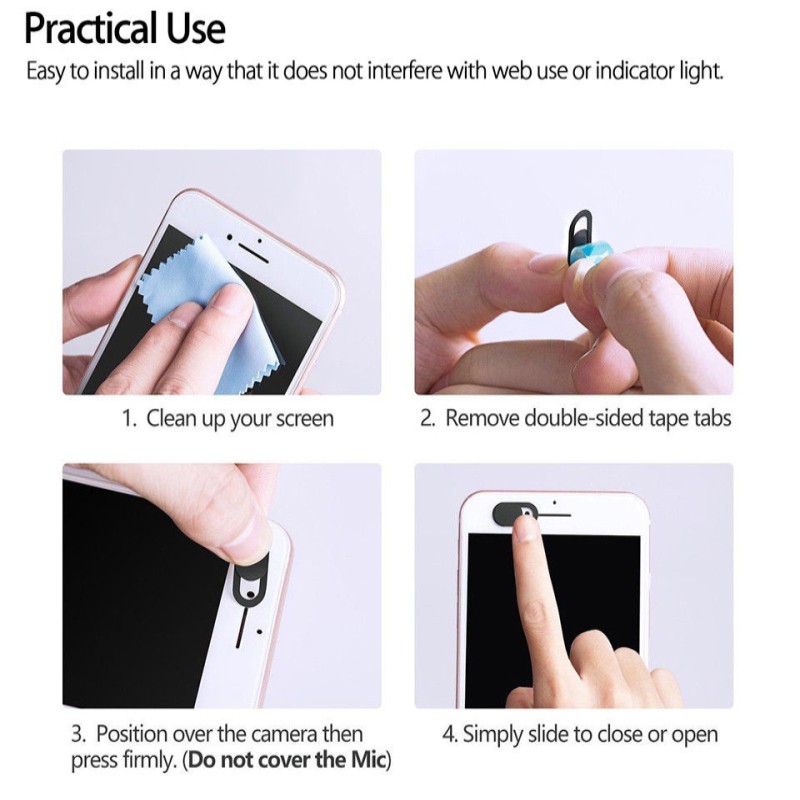 Practical Use
Easy to install in a way that it does not interfere with web use or indicator light.

1. Clean up your screen

2. Remove double-sided tape tabs

3. Position over the camera then press firmly. (Do not cover the Mic)

4. Simply slide to close or open