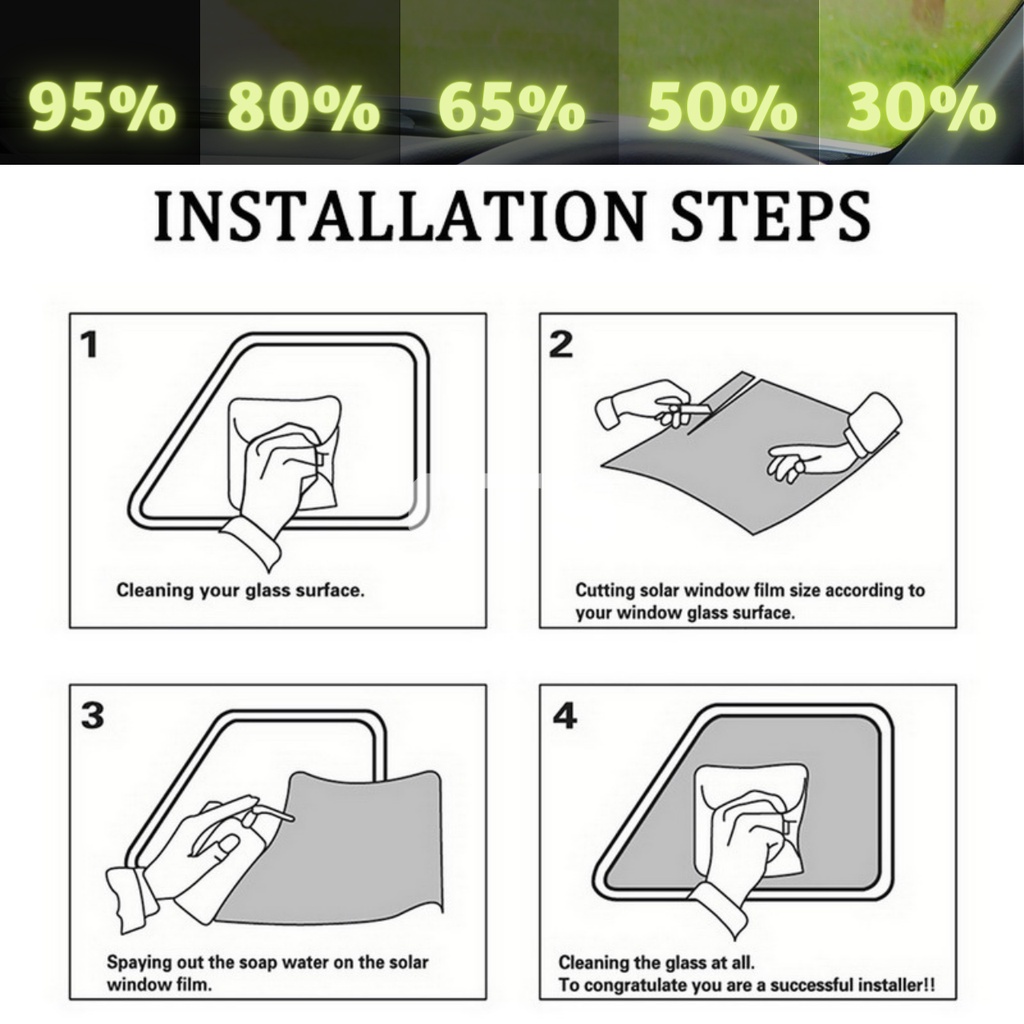 95% 80% 65% 50% 30%

INSTALLATION STEPS

1

Cleaning your glass surface.

2

Cutting solar window film size according to your window glass surface.

3

Spaying out the soap water on the solar window film.

4

Cleaning the glass at all.
To congratulate you are a successful installer!!