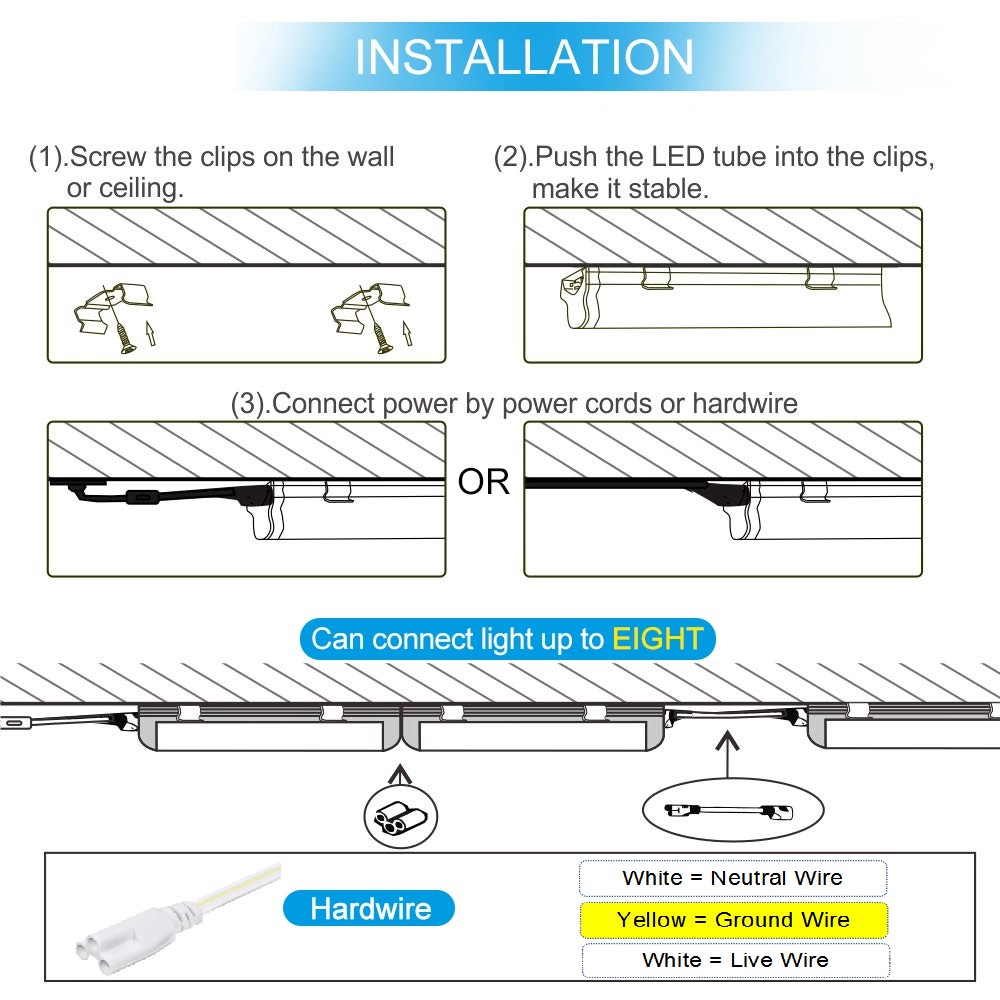 INSTALLATION

(1).Screw the clips on the wall or ceiling.

(2).Push the LED tube into the clips, make it stable.

(3).Connect power by power cords or hardwire

OR

Can connect light up to EIGHT

Hardwire

White = Neutral Wire

Yellow = Ground Wire

White = Live Wire