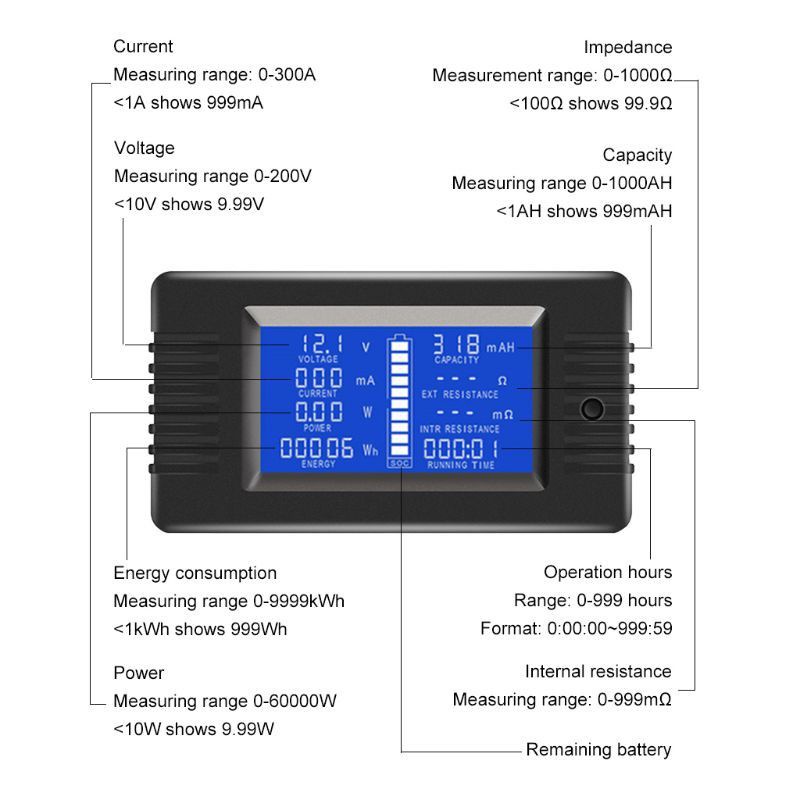 Current
Measuring range: 0-300A
<1A shows 999mA

Voltage
Measuring range 0-200V
<10V shows 9.99V

Impedance
Measurement range: 0-1000Ω
<100Ω shows 99.9Ω

Capacity
Measuring range 0-1000AH
<1AH shows 999mAH

12.1 V
VOLTAGE
000 mA
CURRENT
0.00 W
POWER
00006 Wh
ENERGY
SOC
318 mAH
CAPACITY
--- Ω
EXT RESISTANCE
--- mΩ
INTR RESISTANCE
000:01
RUNNING TIME

Energy consumption
Measuring range 0-9999kWh
<1kWh shows 999Wh

Power
Measuring range 0-60000W
<10W shows 9.99W

Operation hours
Range: 0-999 hours
Format: 0:00:00~999:59

Internal resistance
Measuring range: 0-999mΩ

Remaining battery